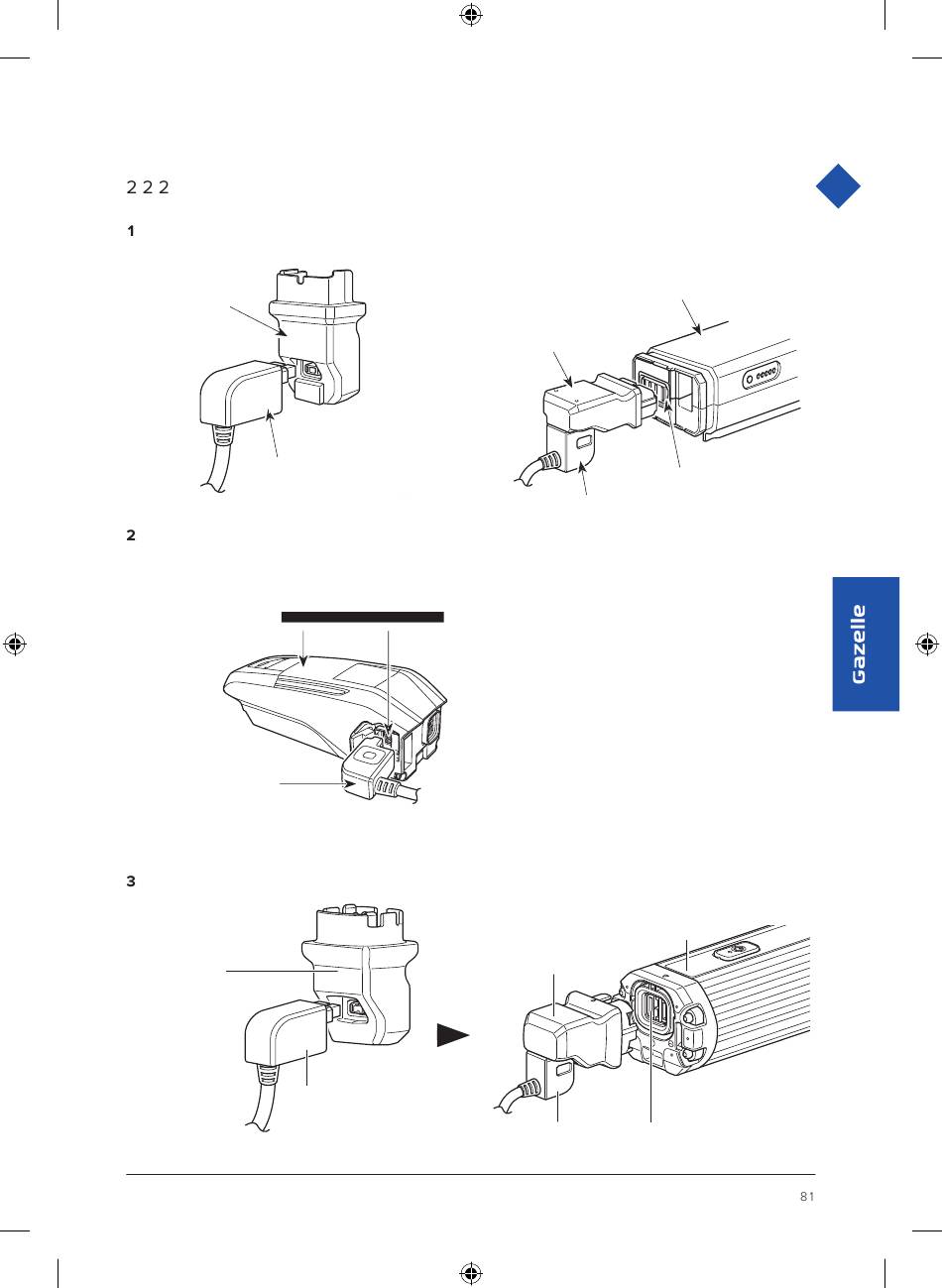 2 2 2

1

2

Gazelle

3

81