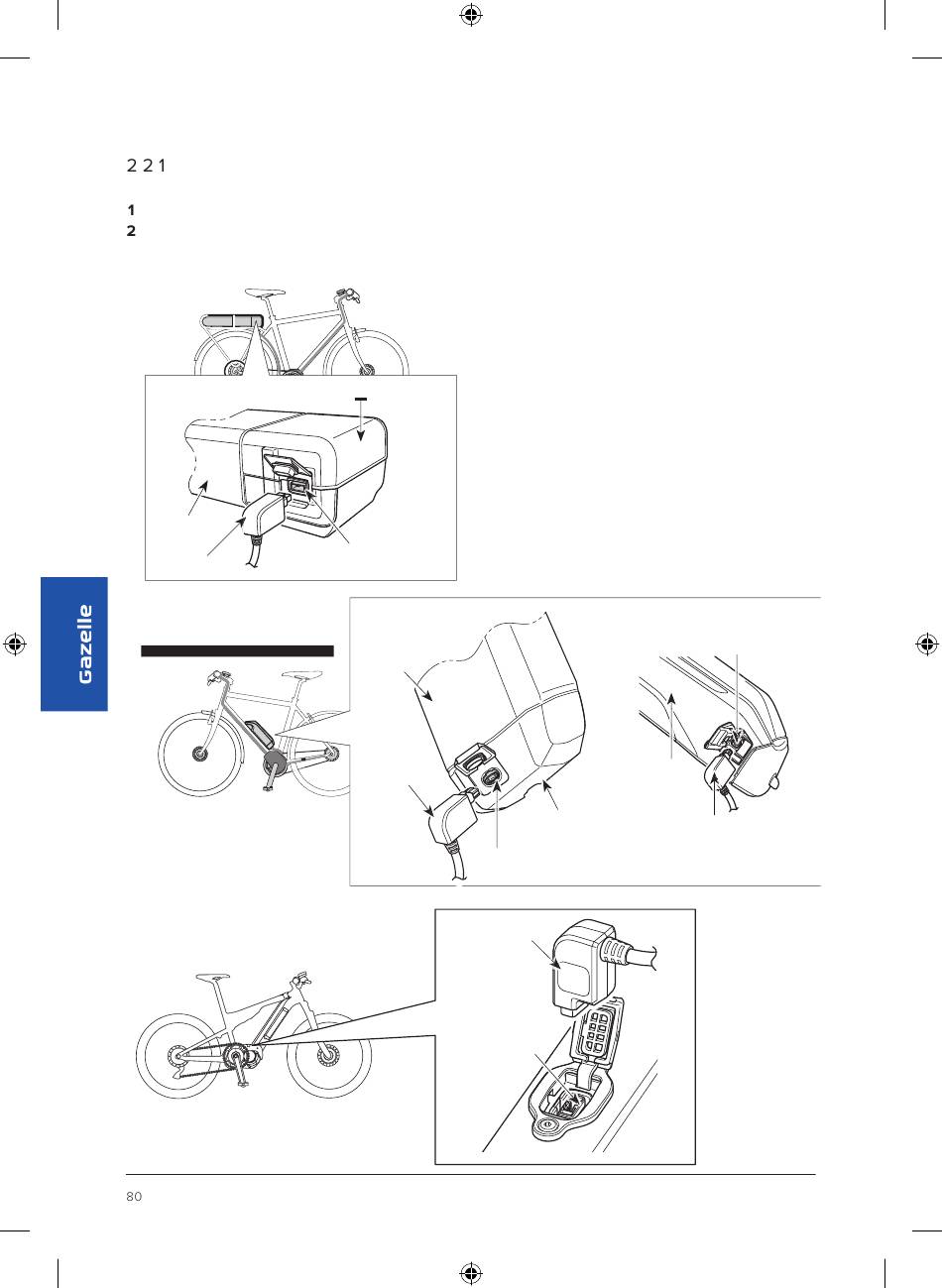 2 2 1

1
2

Gazelle

80