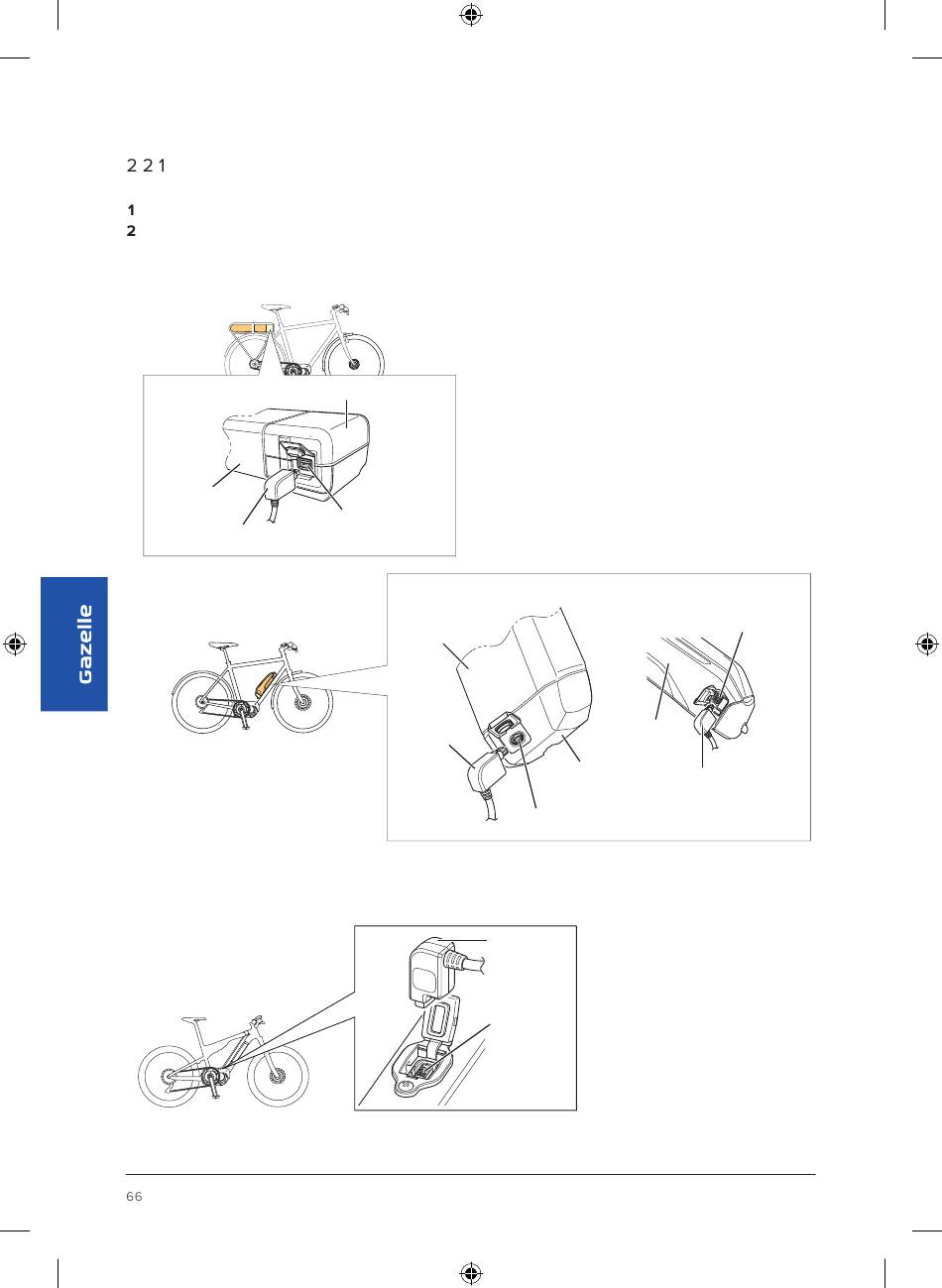 2 2 1

1

2

Gazelle

66