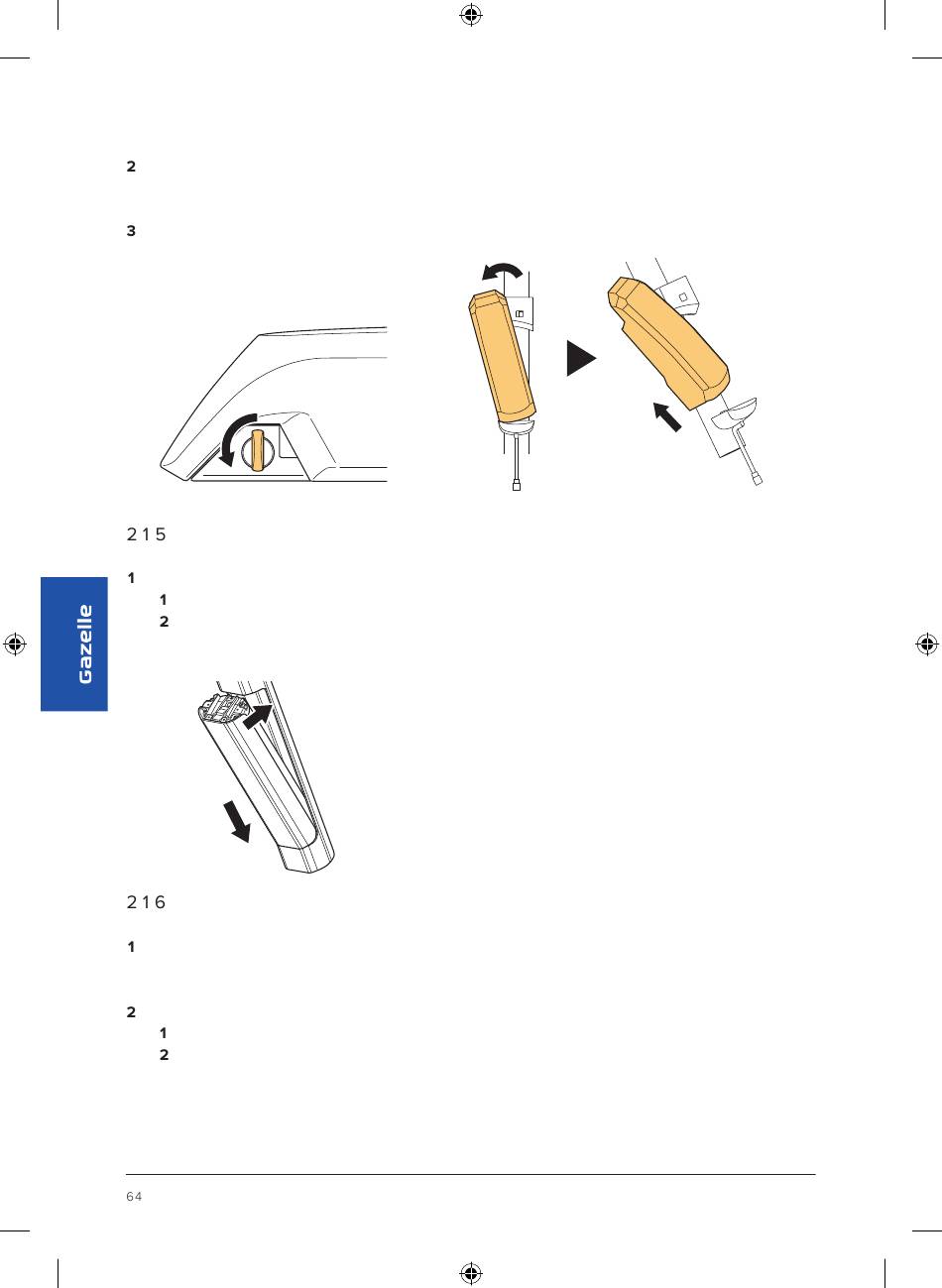 2

3

2 1 5

1
1
2

Gazelle

2 1 6

1

2
1
2

64