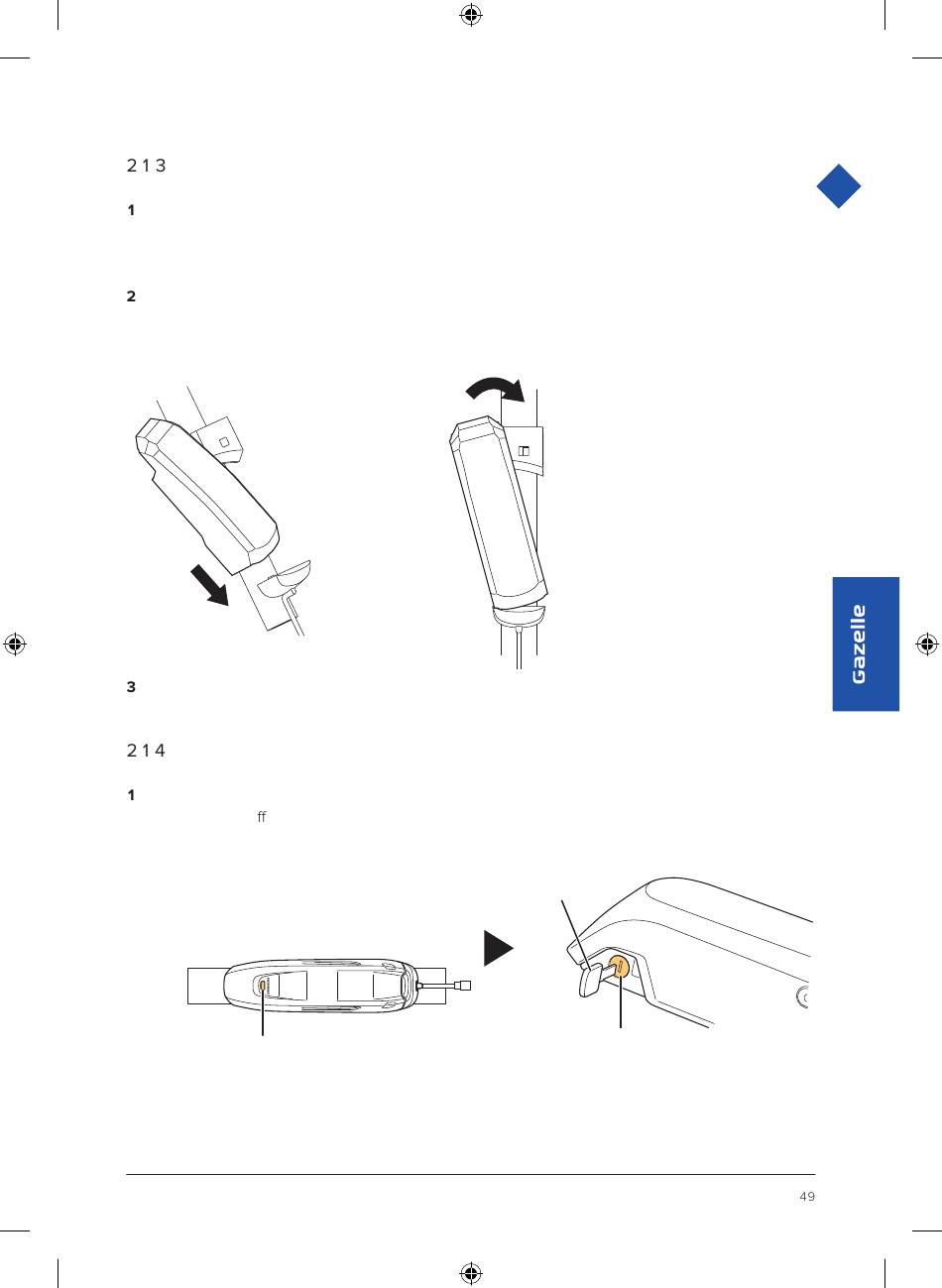 2 1 3

1

2

3

2 1 4

1
ff

Gazelle

49