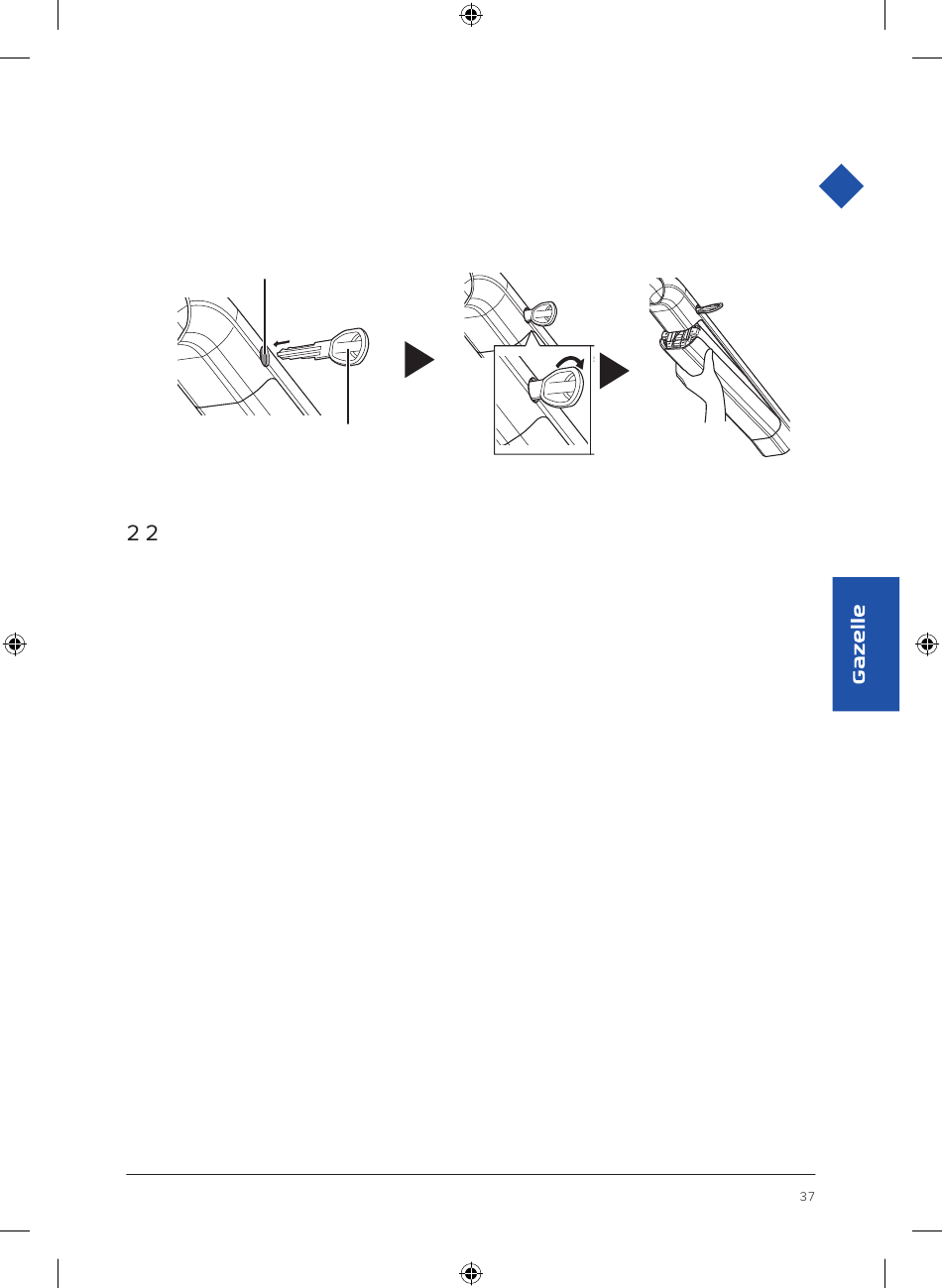 2 2

Gazelle

37