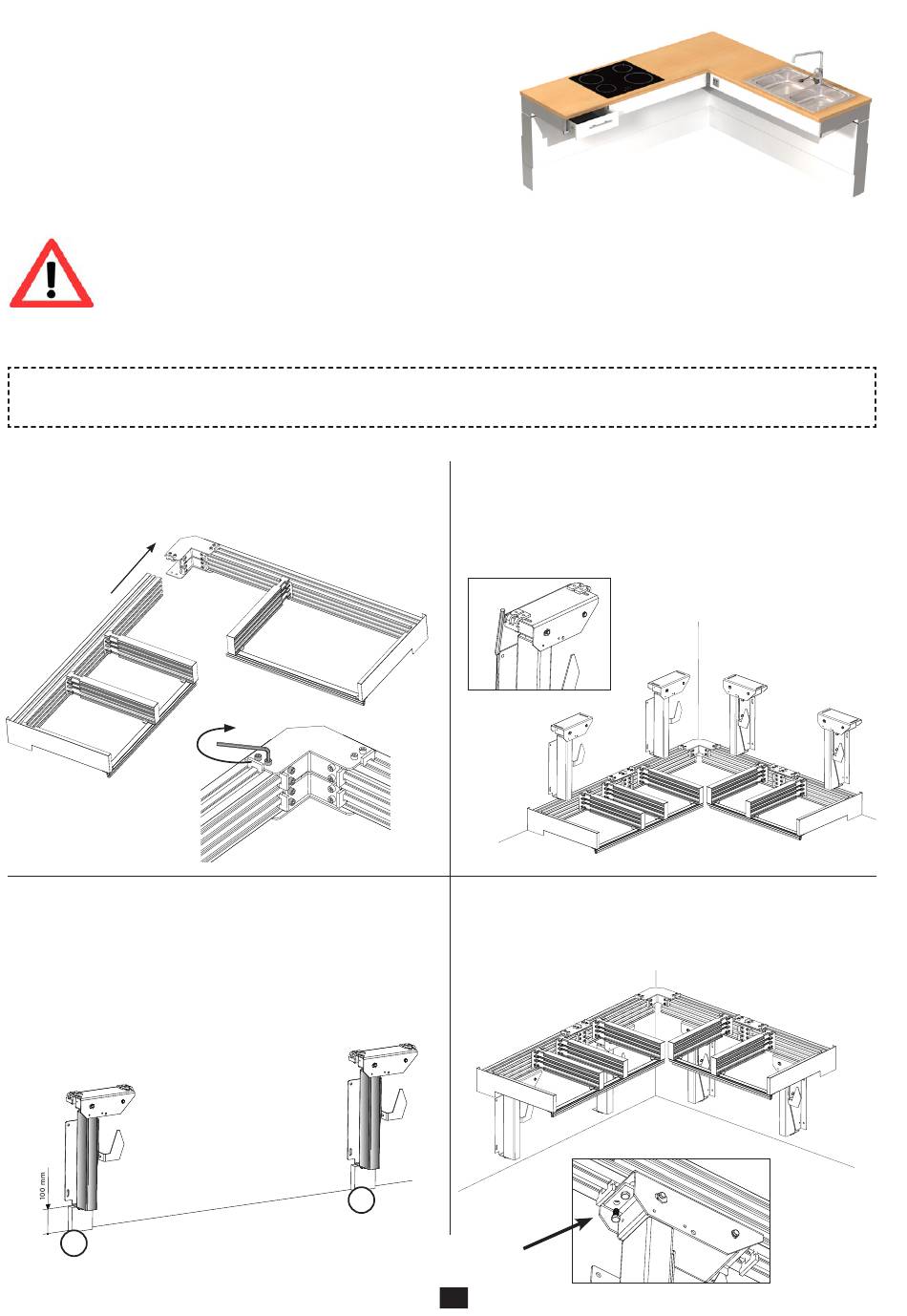 100 mm