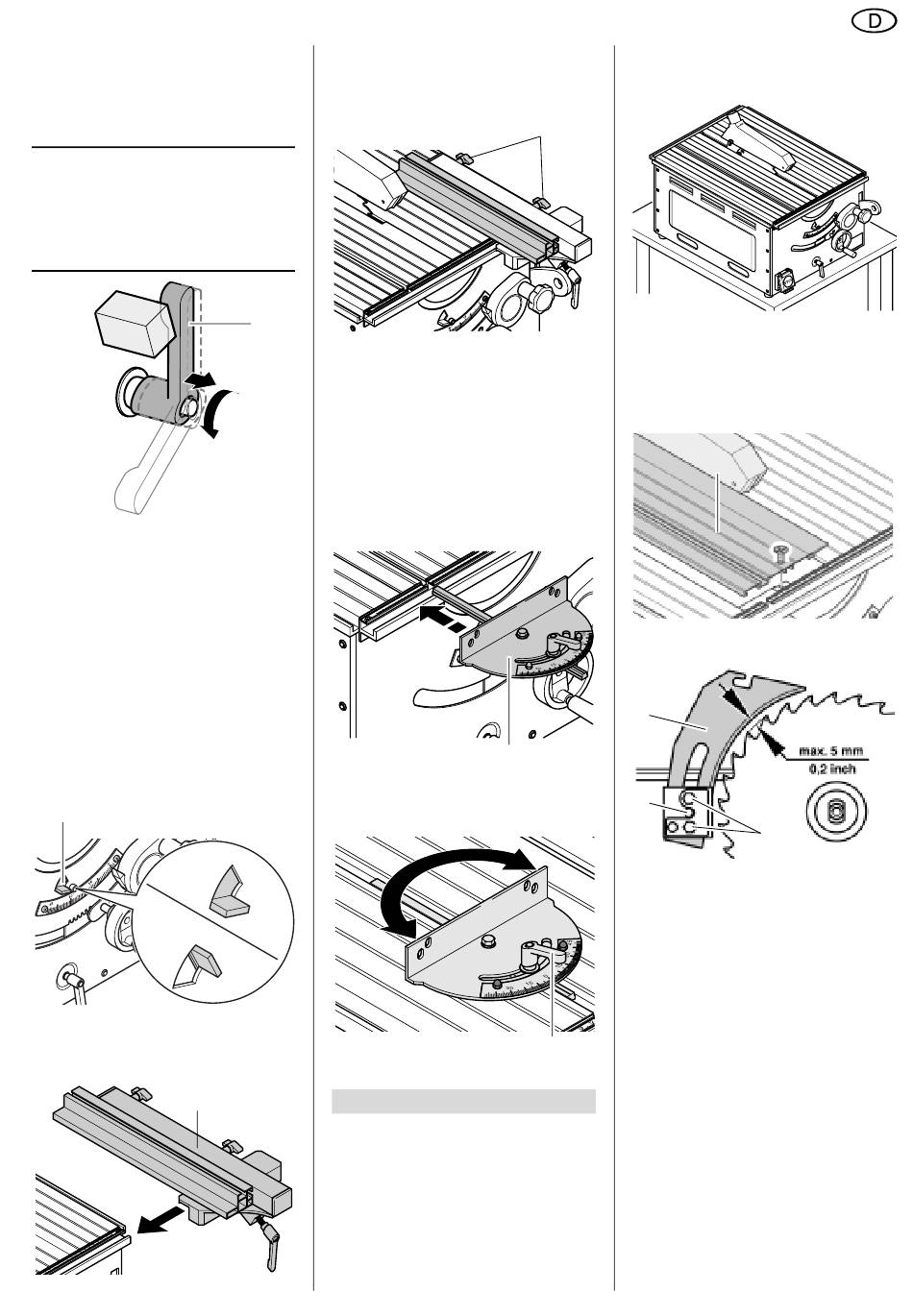 D

max. 5 mm
0,2 inch