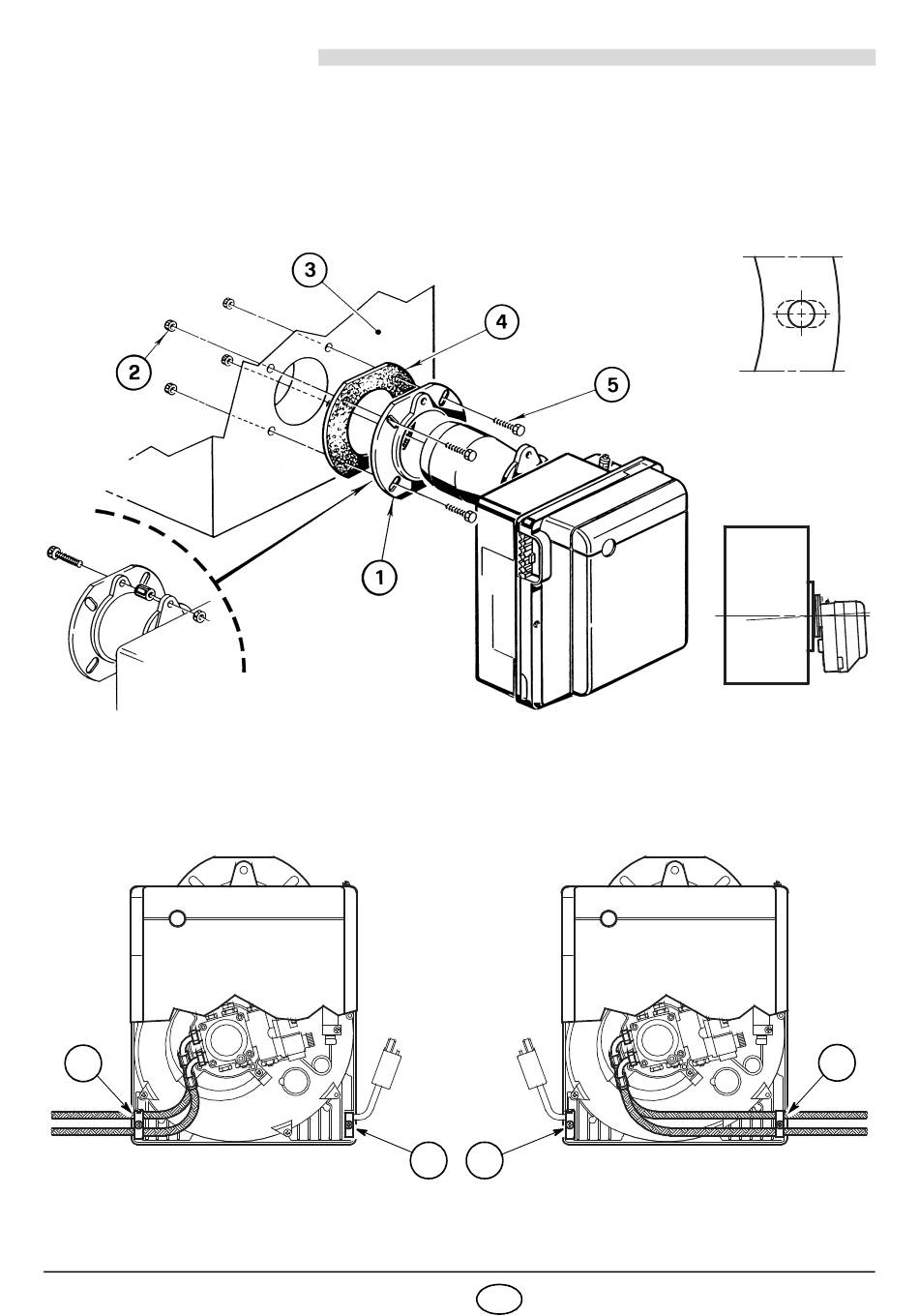 3

4

2

5

1