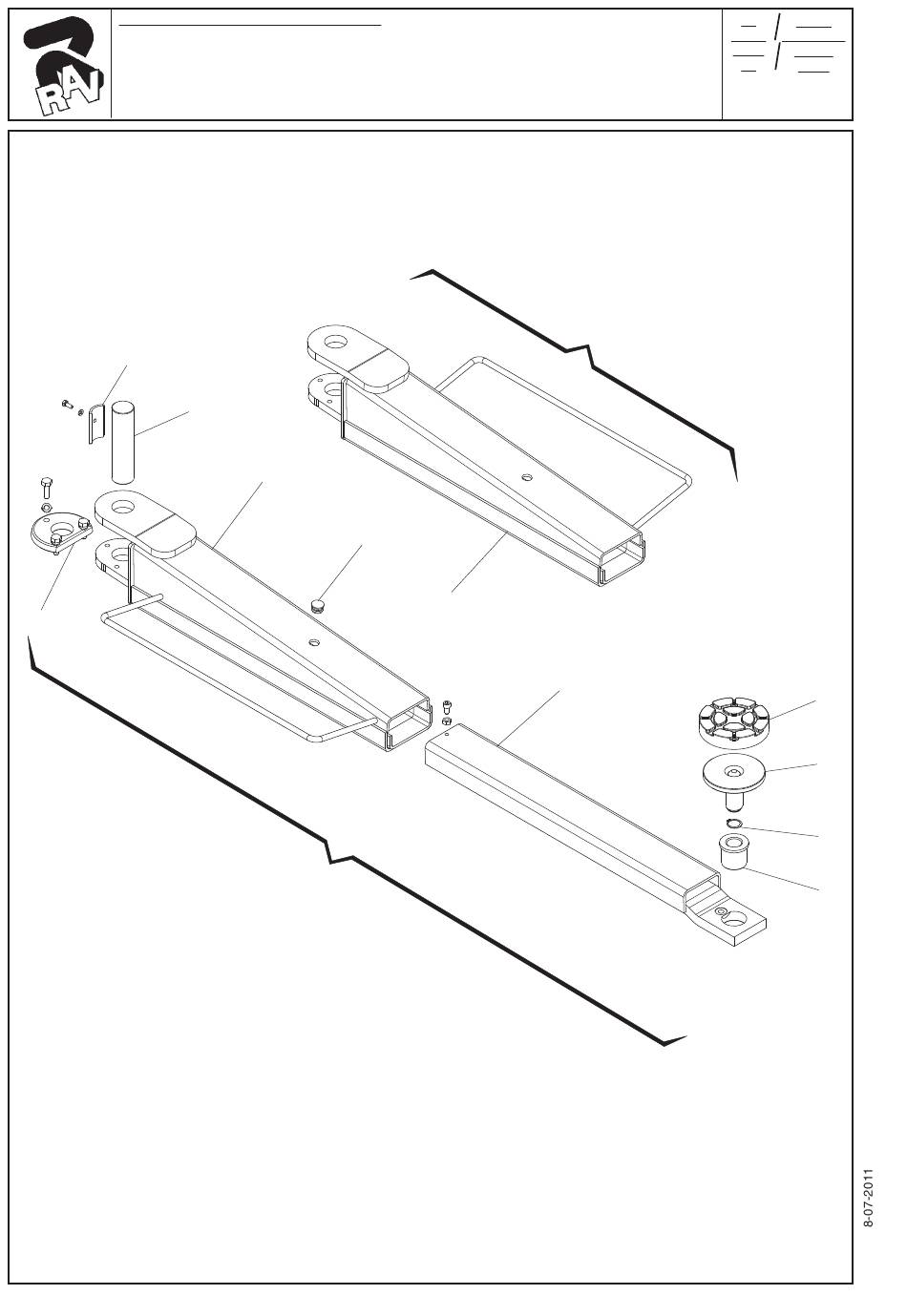 RAV

8-07-2011