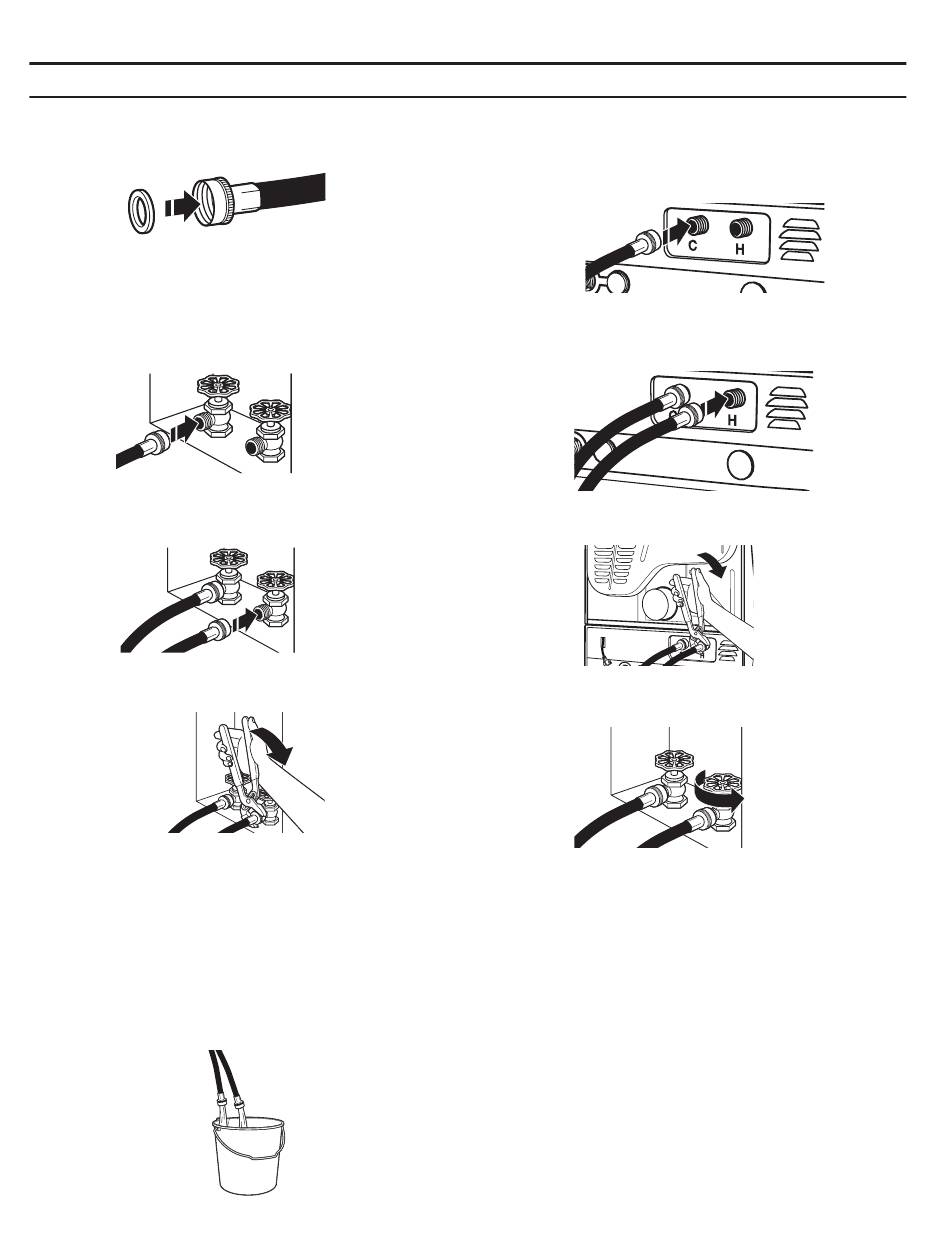 C H

H