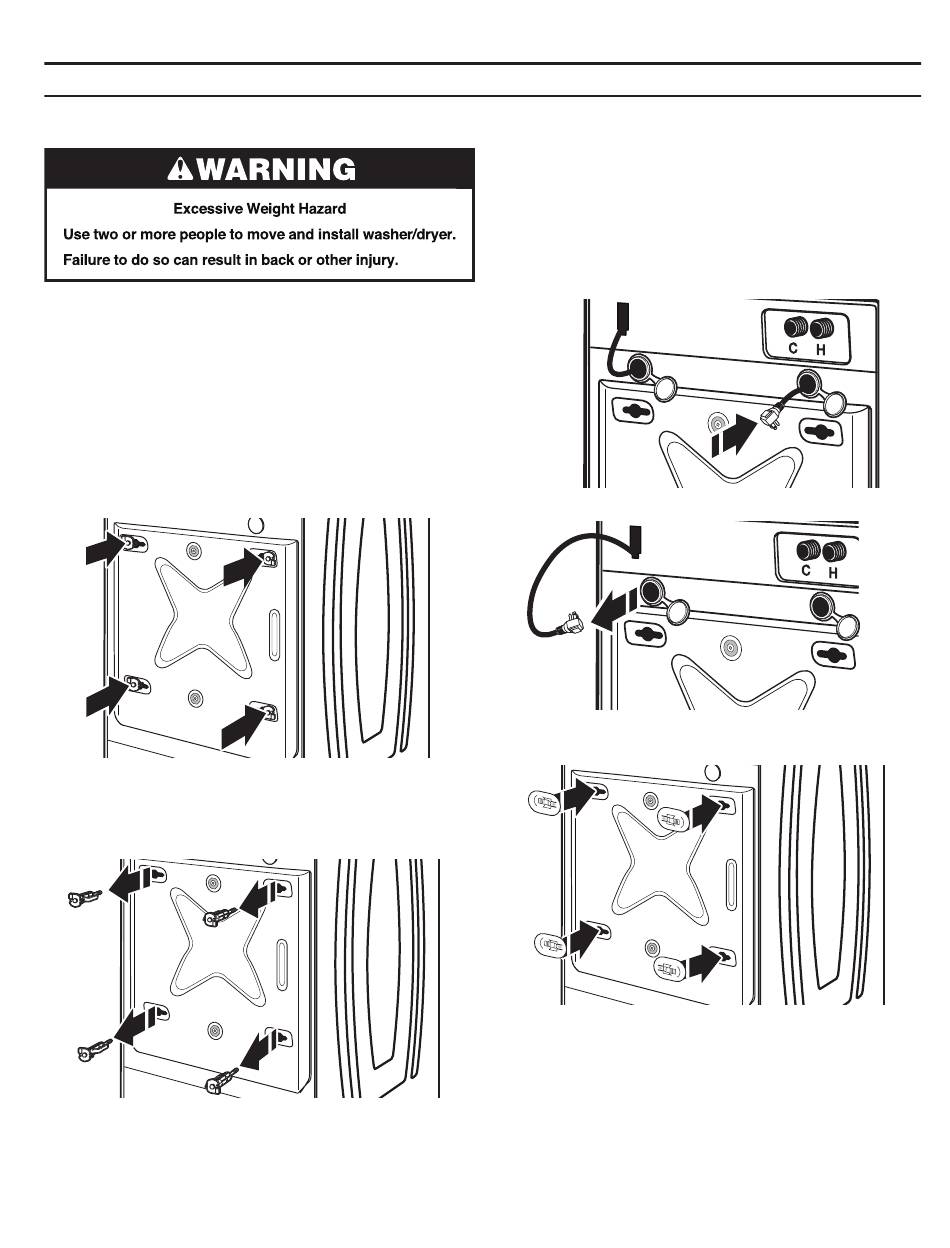 WARNING

Excessive Weight Hazard

Use two or more people to move and install washer/dryer.

Failure to do so can result in back or other injury.

C H

C H