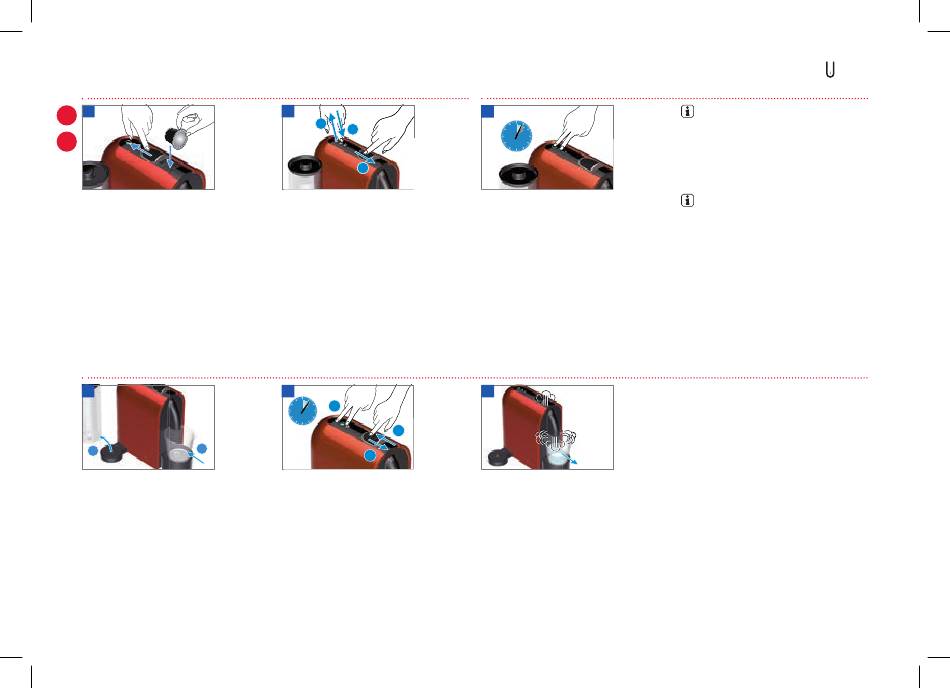 U