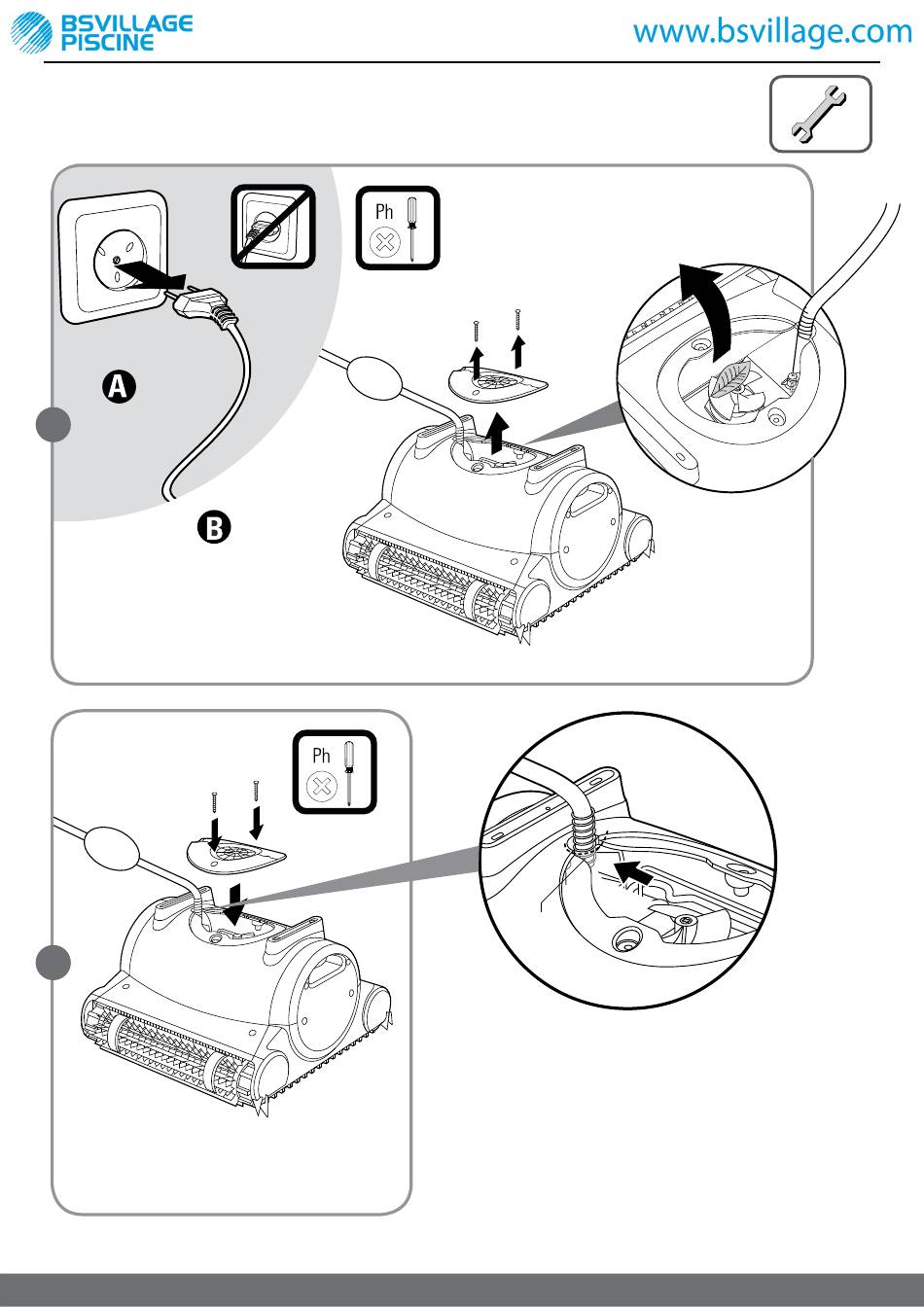 BSVILLAGE PISCINE

www.bsvillage.com

Ph

A

B

Ph