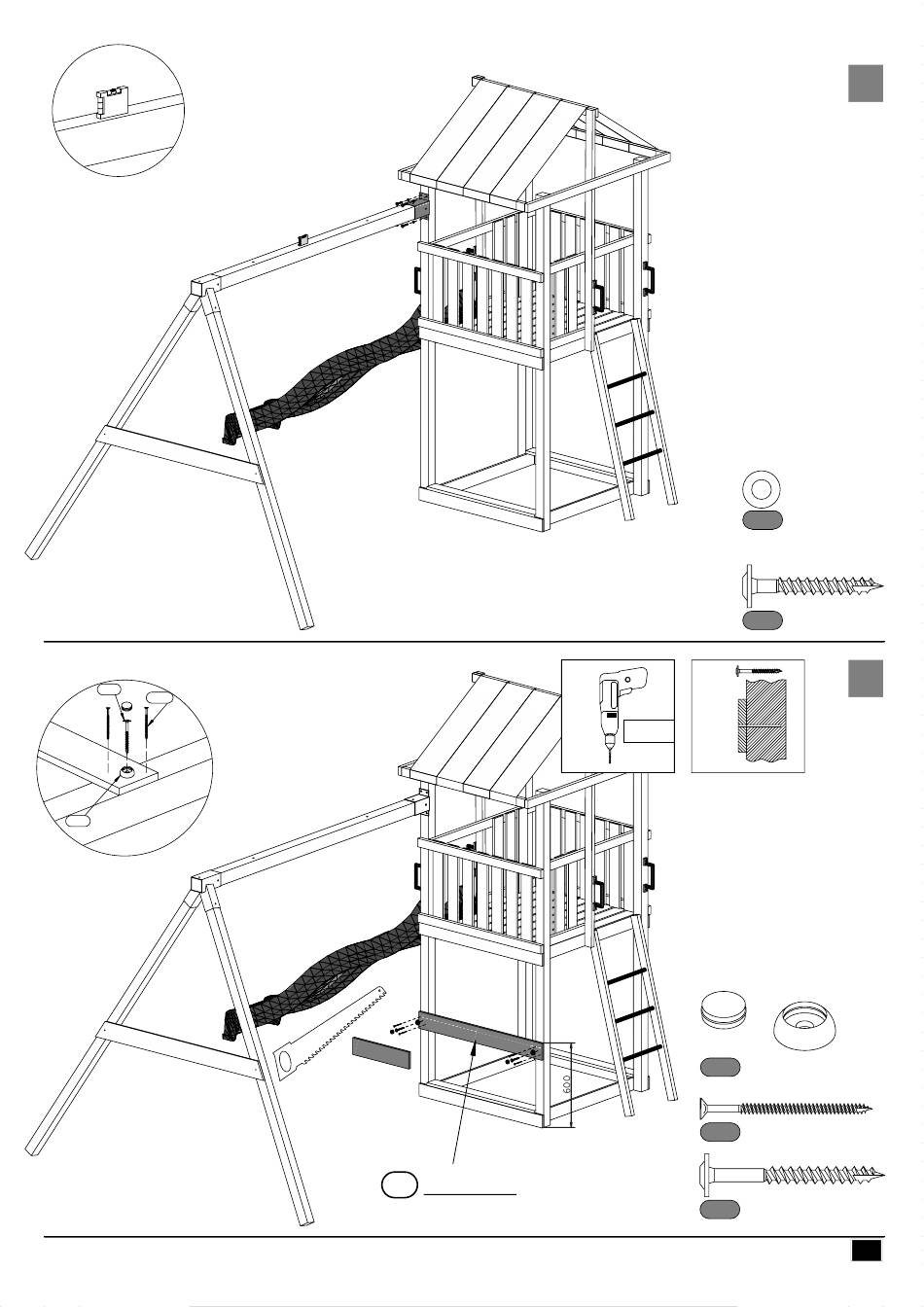 600