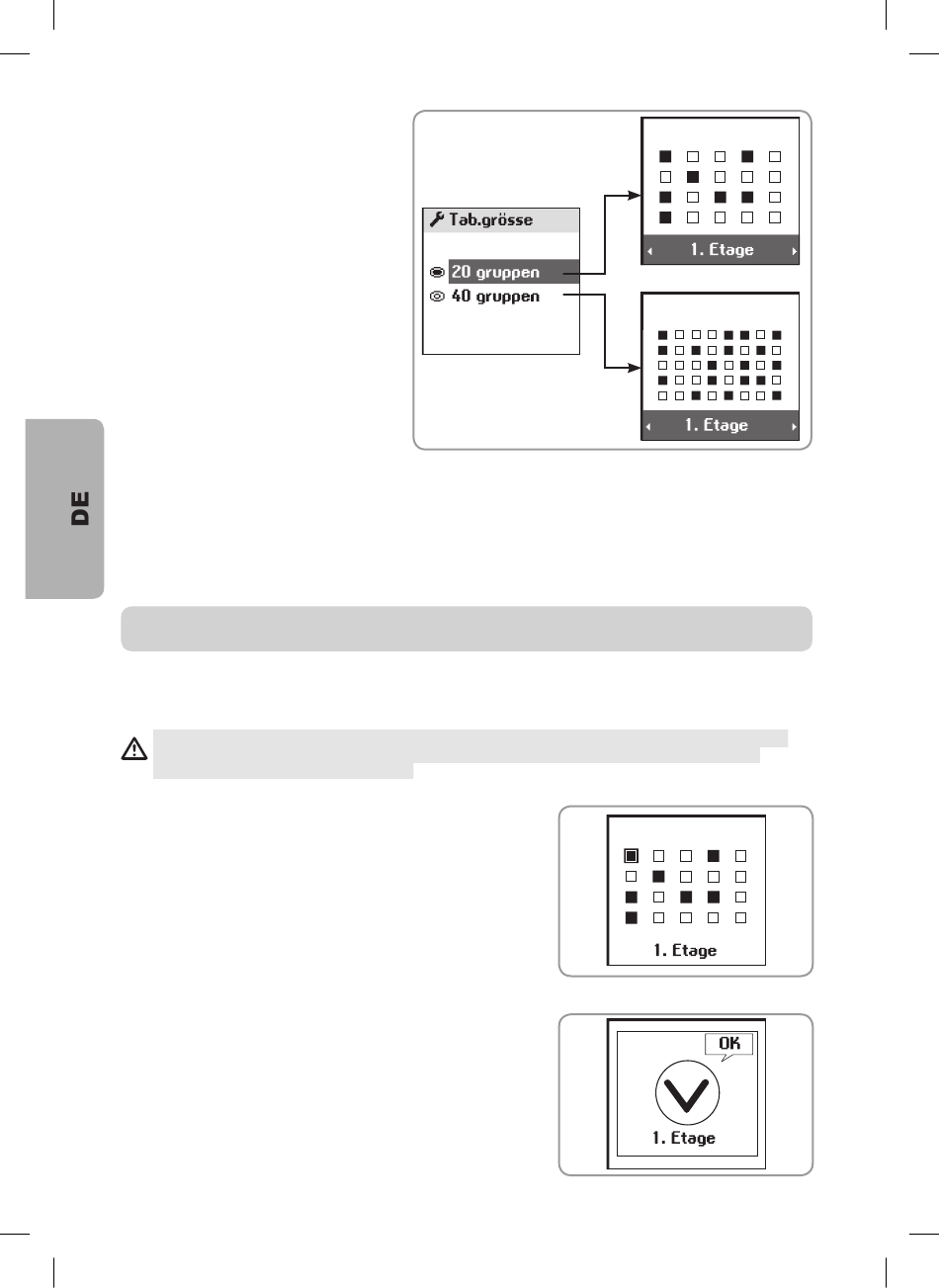 Tab.grösse

20 gruppen

40 gruppen

1. Etage

1. Etage

DE

1. Etage

OK

1. Etage