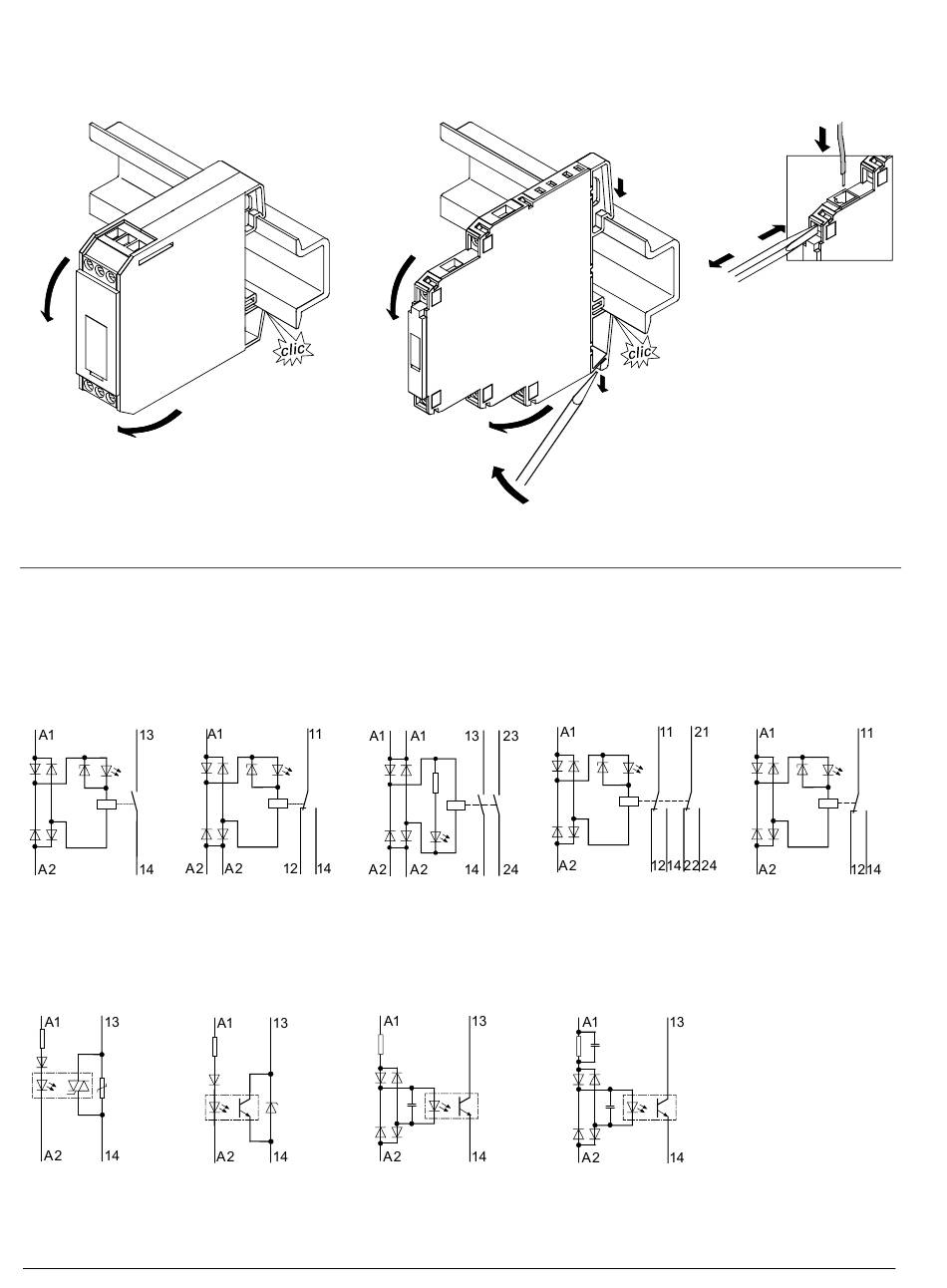 clic

clic

A1
13
A2
14

A1
11
A2
A2
12
14

A1
A1
13
23
A2
A2
14
24

A1
11
21
A2
12
14
22
24

A1
11
A2
12
14

A1
13
A2
14

A1
13
A2
14

A1
13
A2
14

A1
13
A2
14