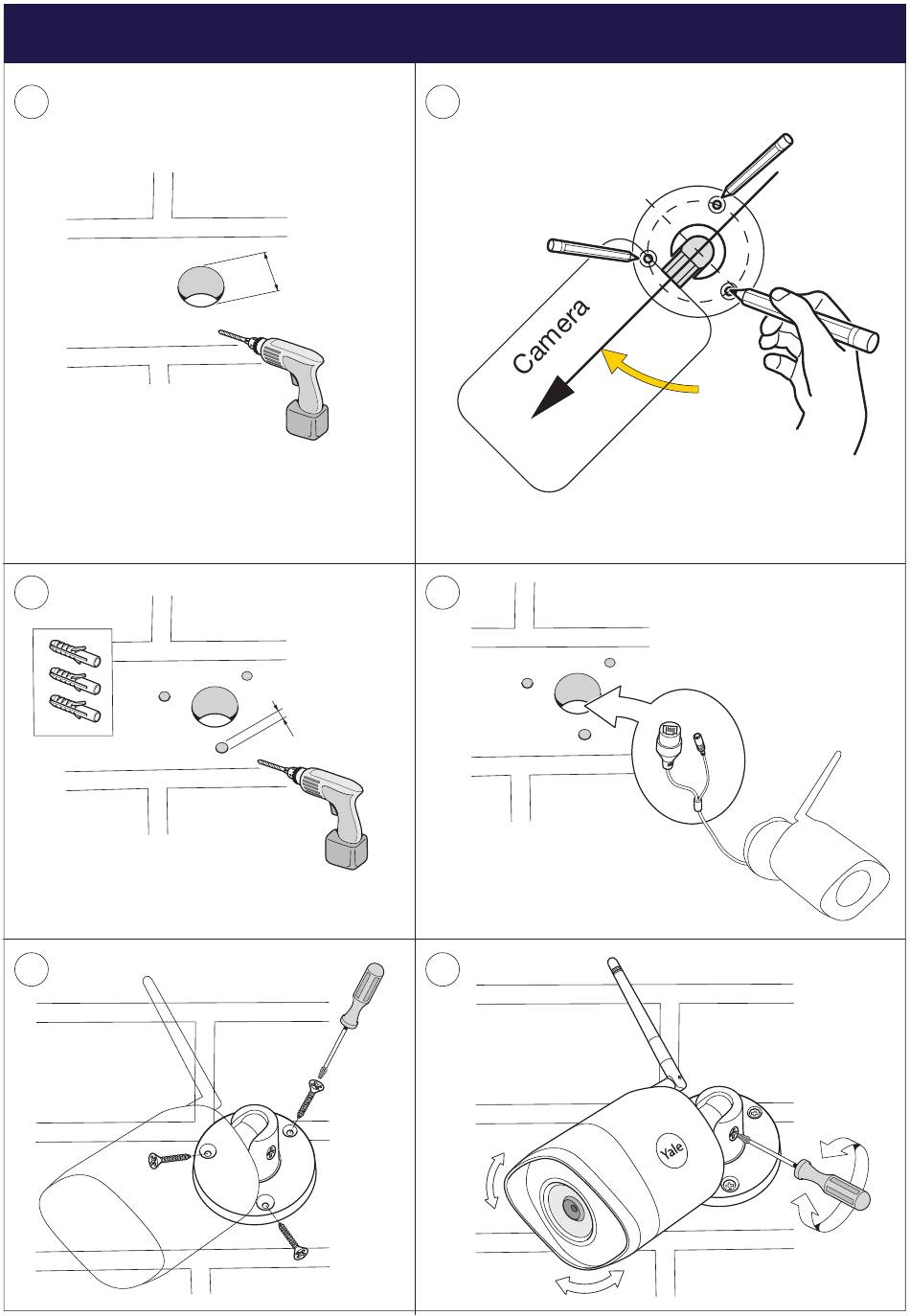 Camera

Yale