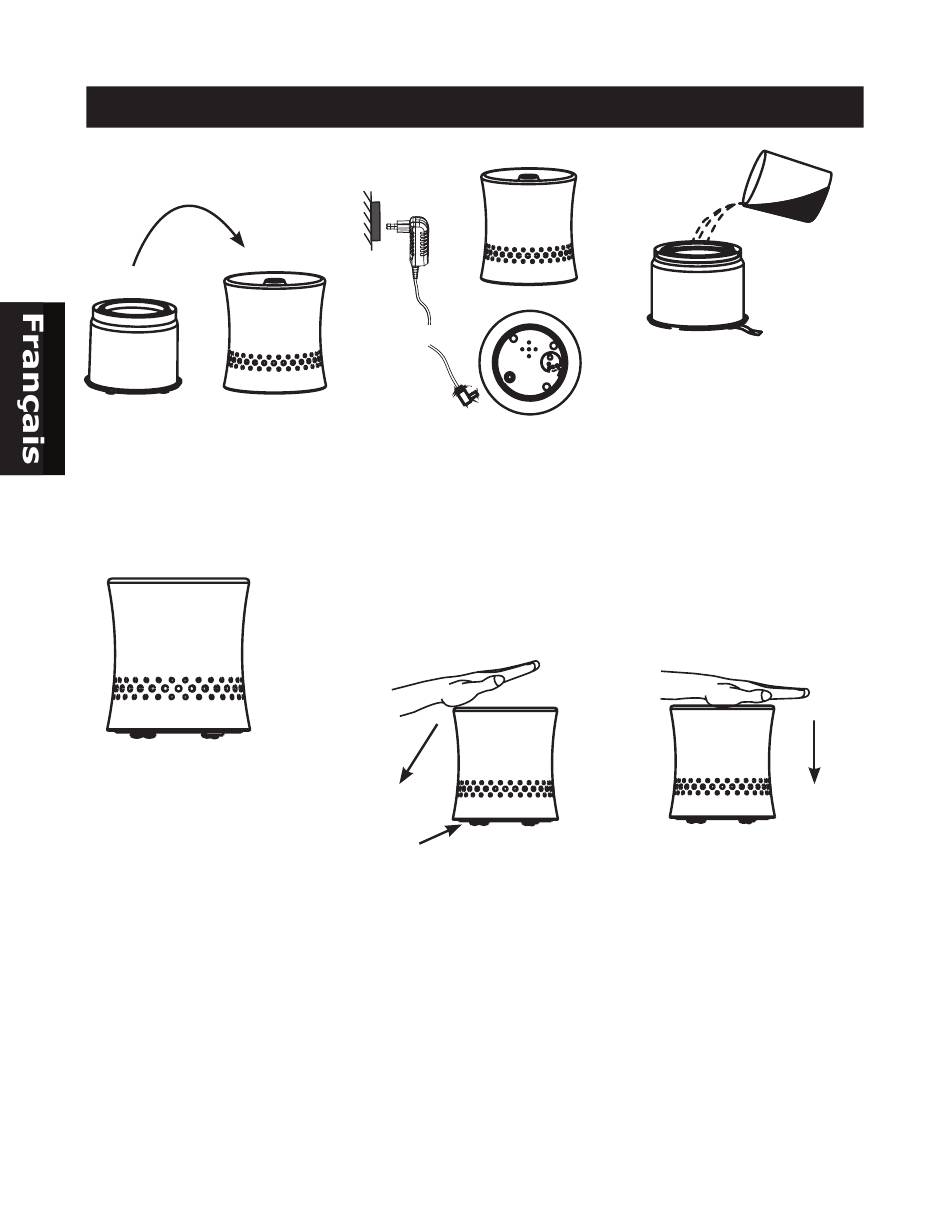 Français