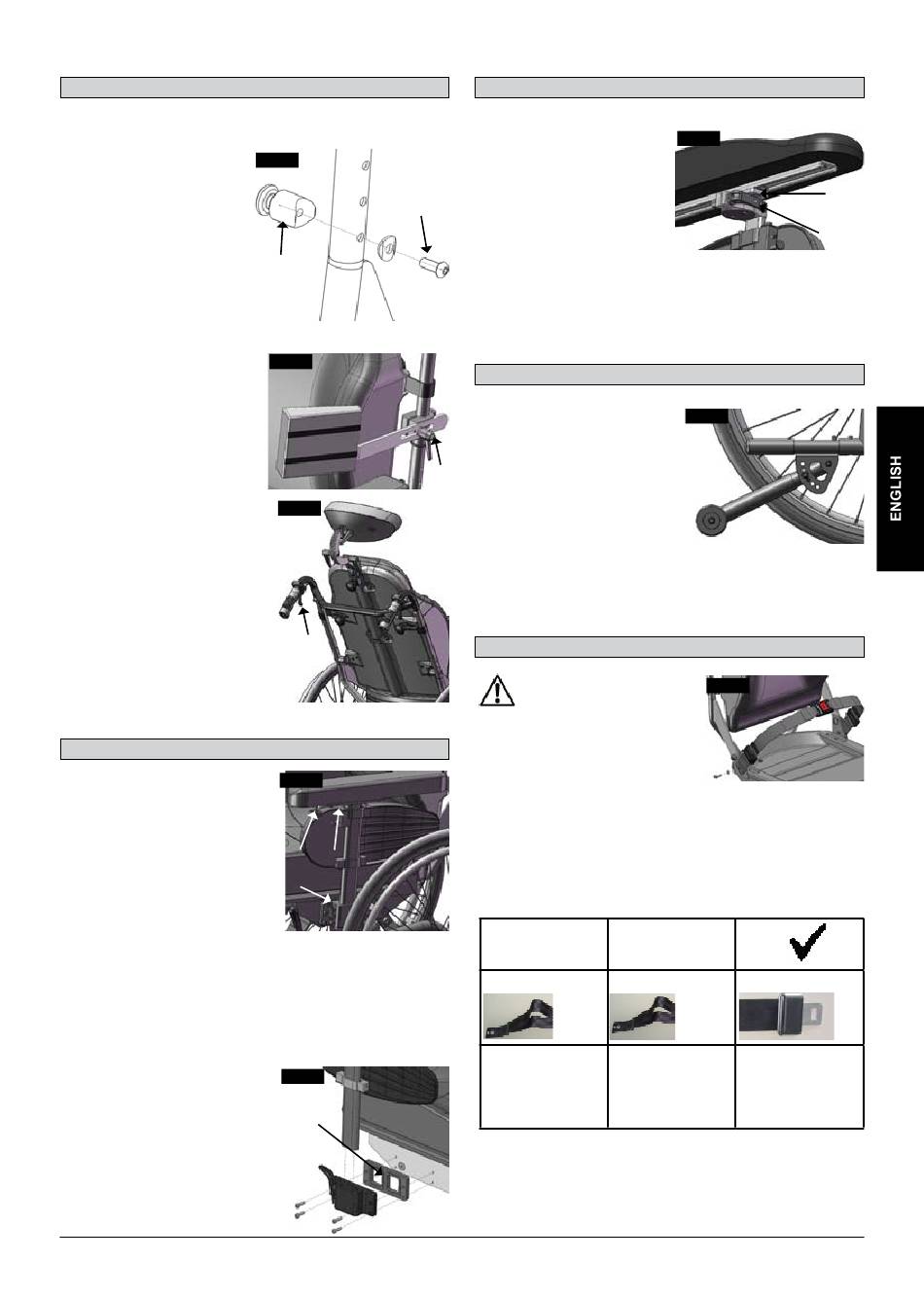 ENGLISH