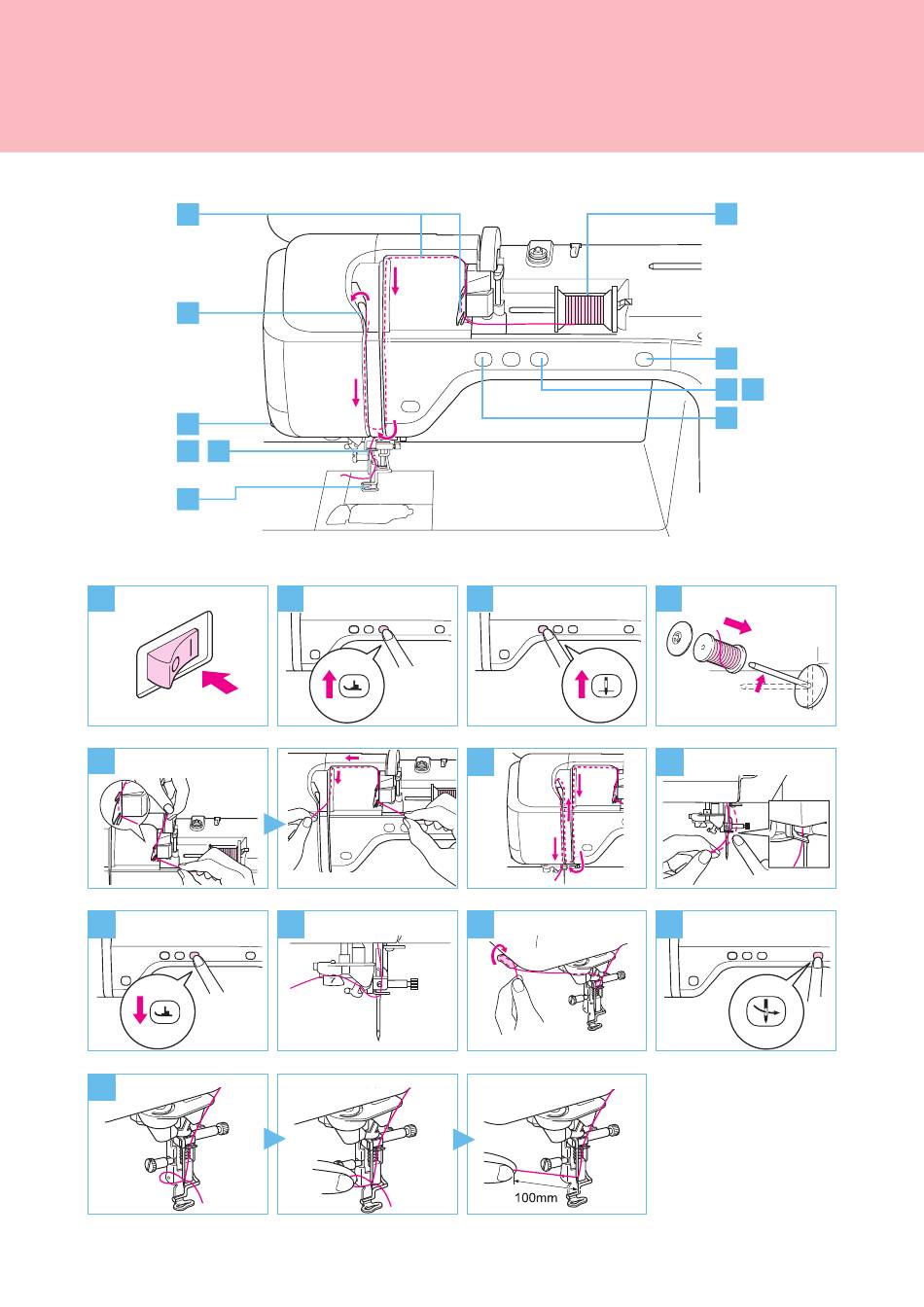 100mm