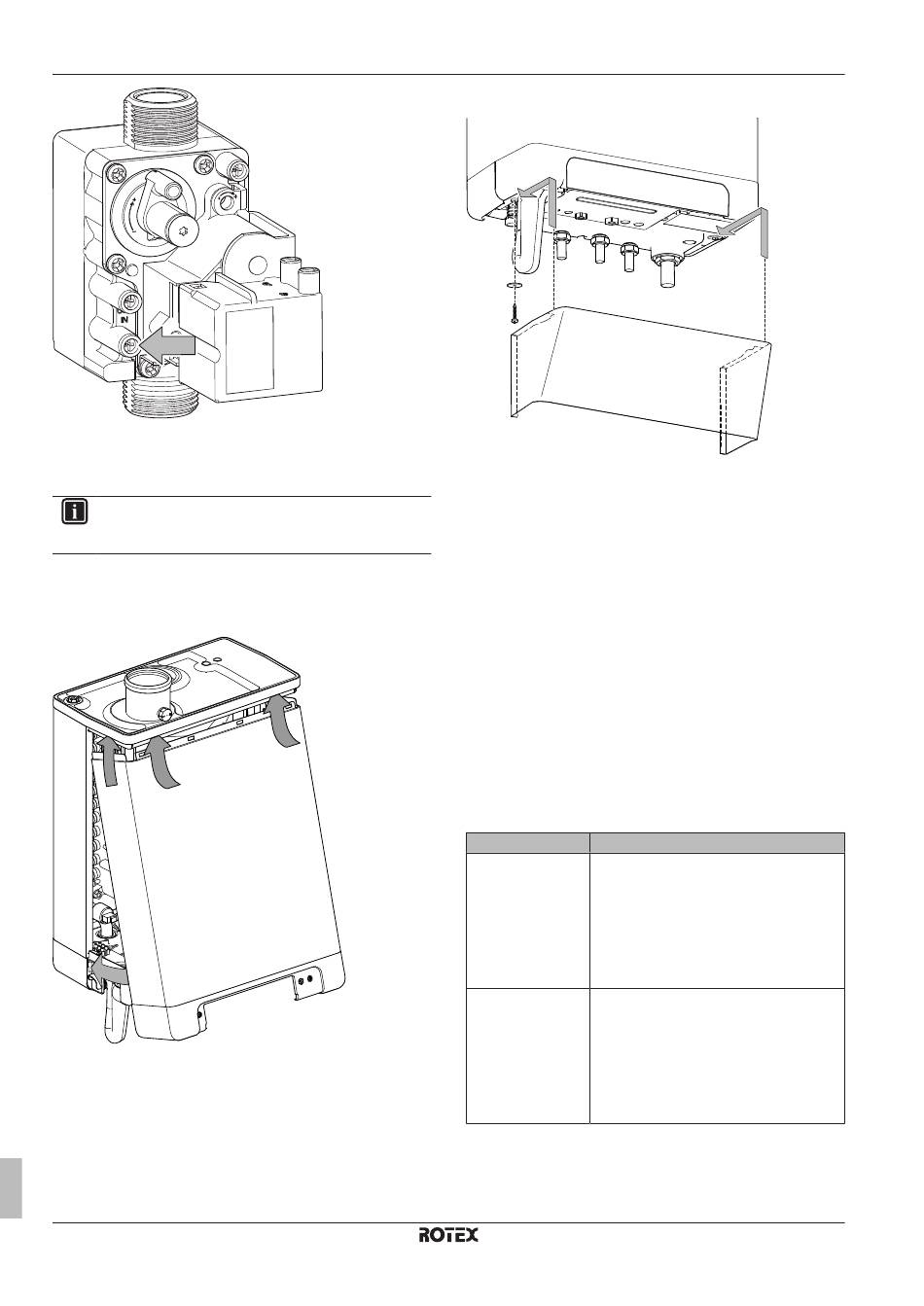 IN

ROTEX