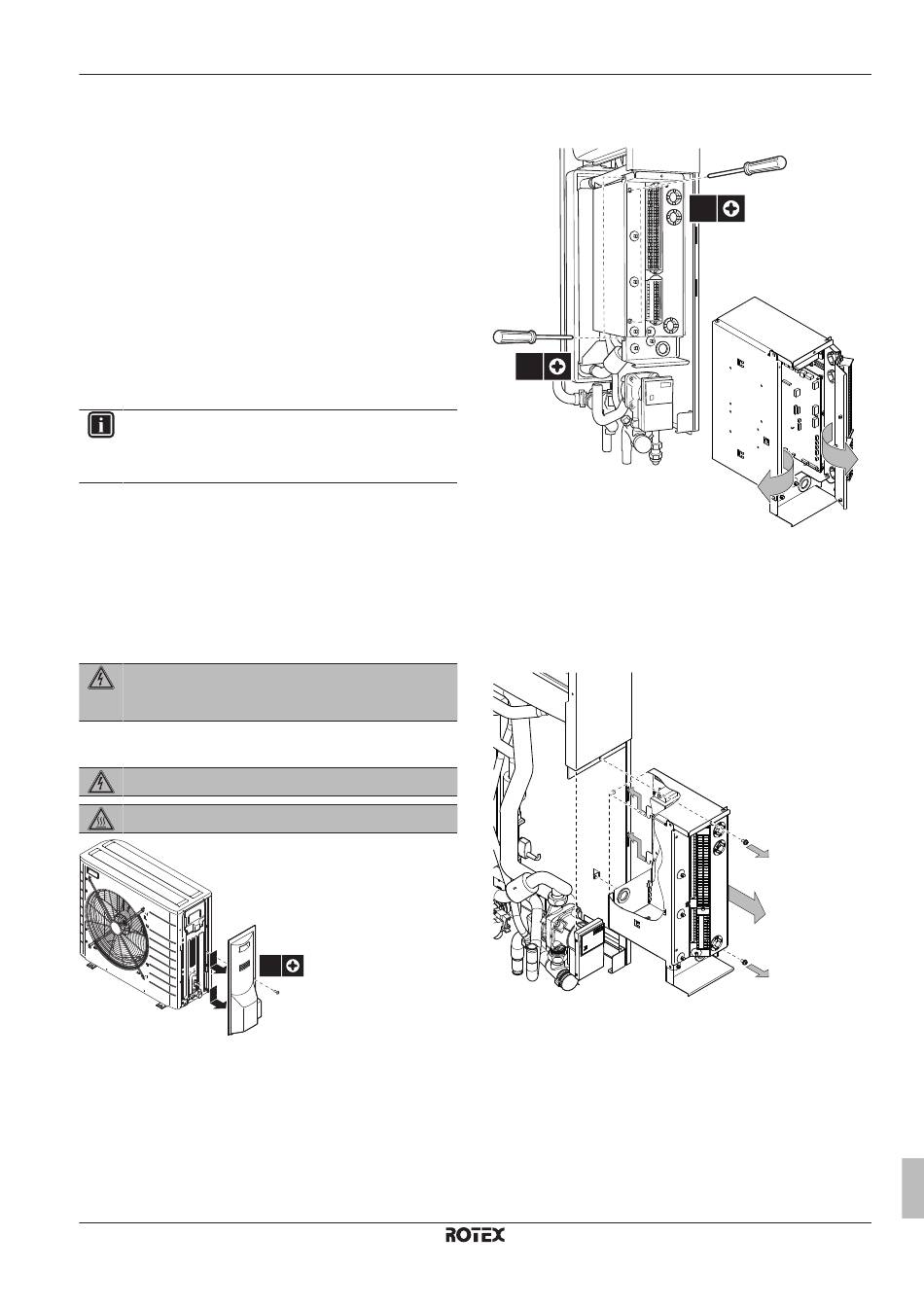 ROTEX