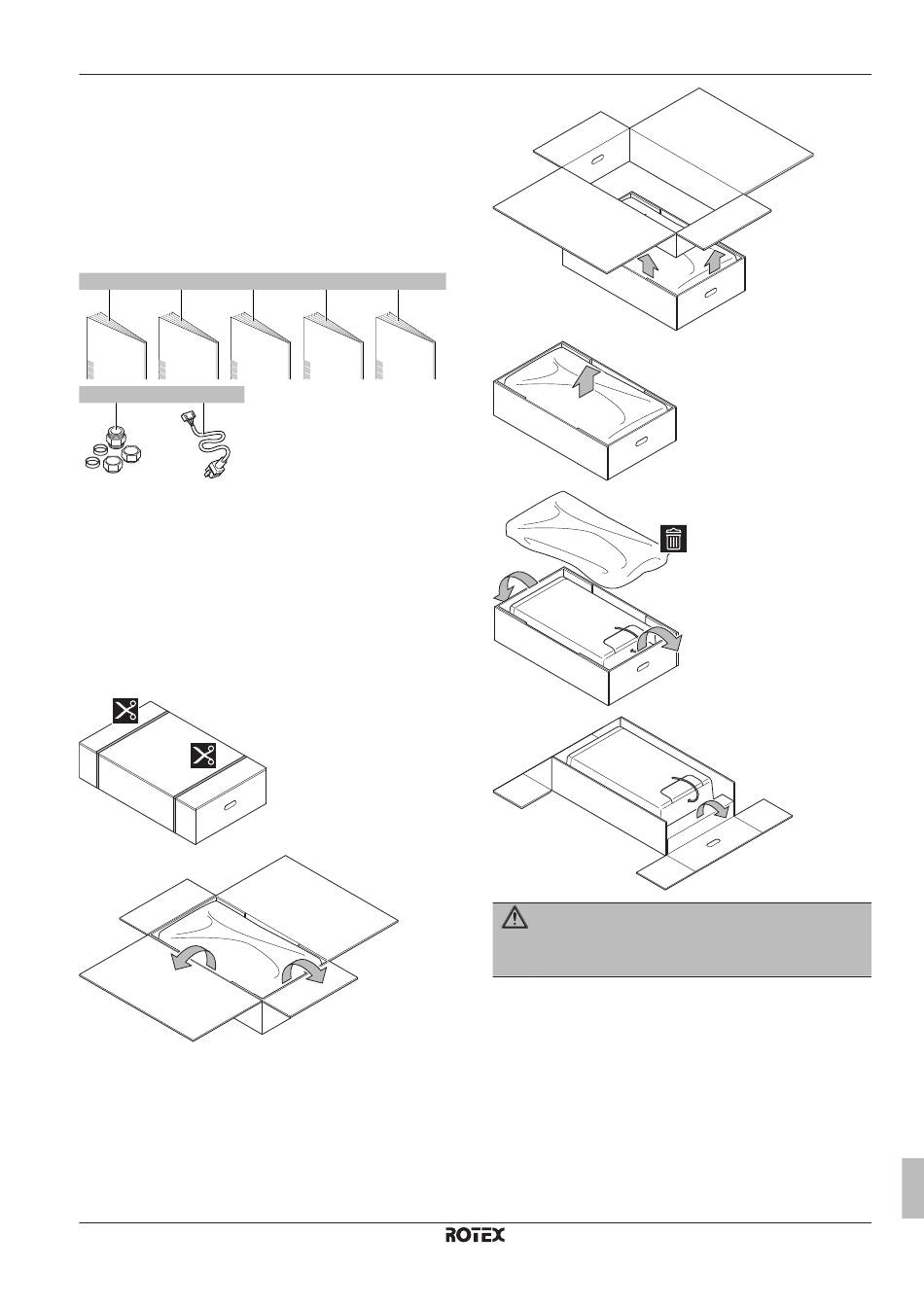 ROTEX