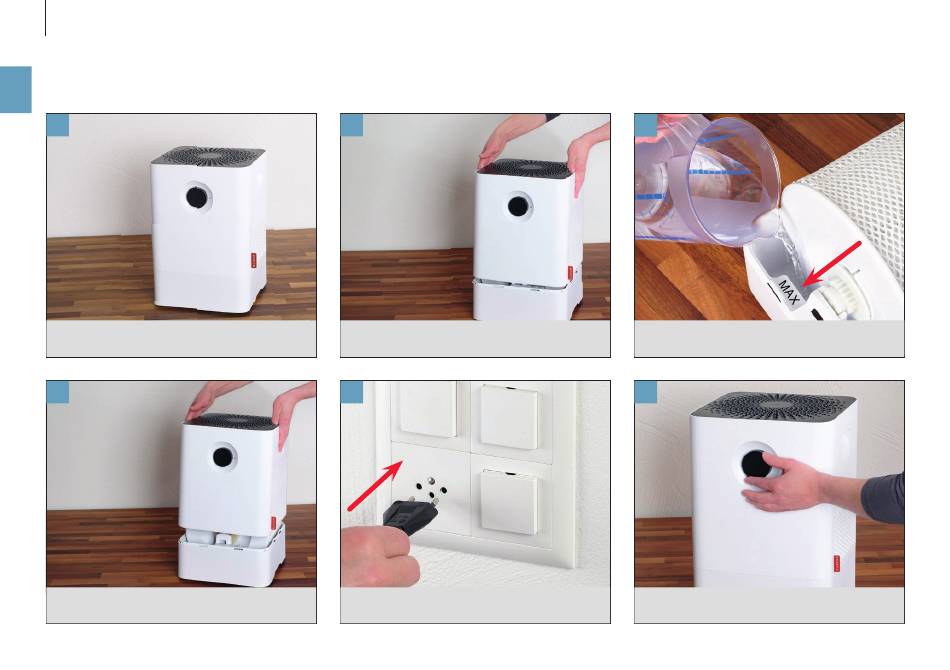 MAX