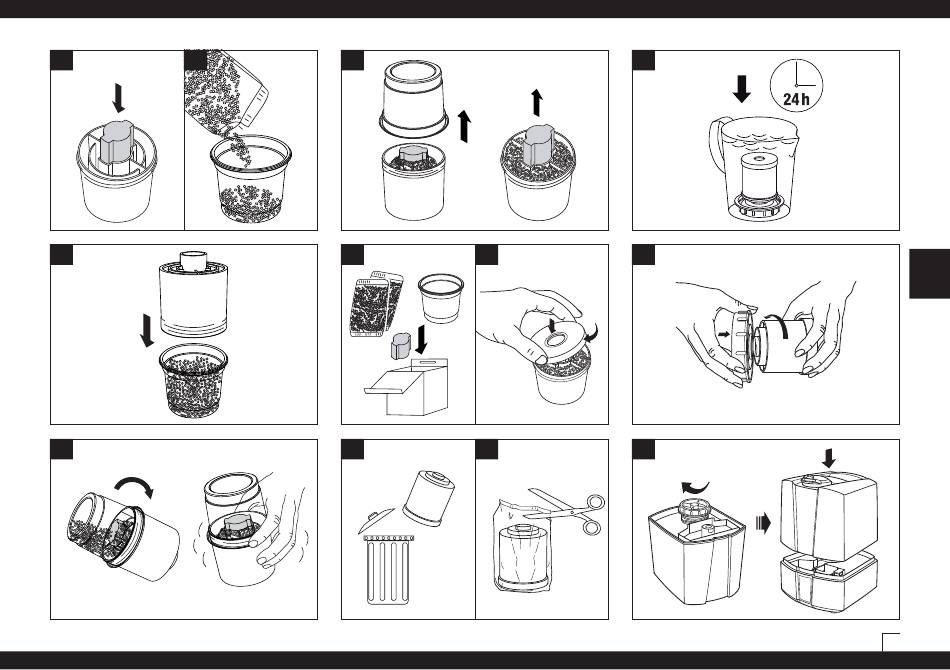 24h