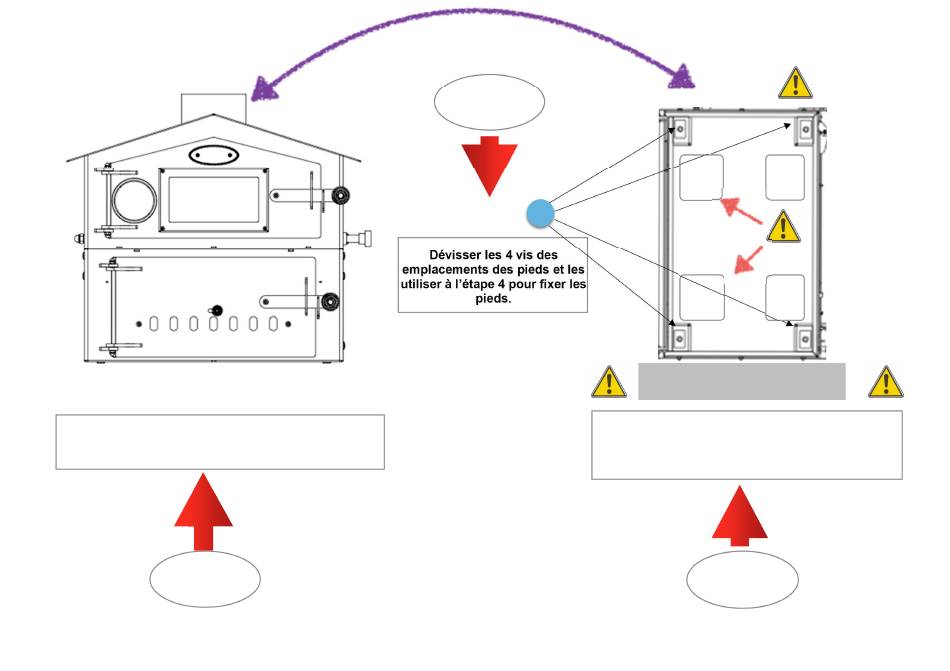 Dévisser les 4 vis des emplacements des pieds et les utiliser à l'étape 4 pour fixer les pieds.