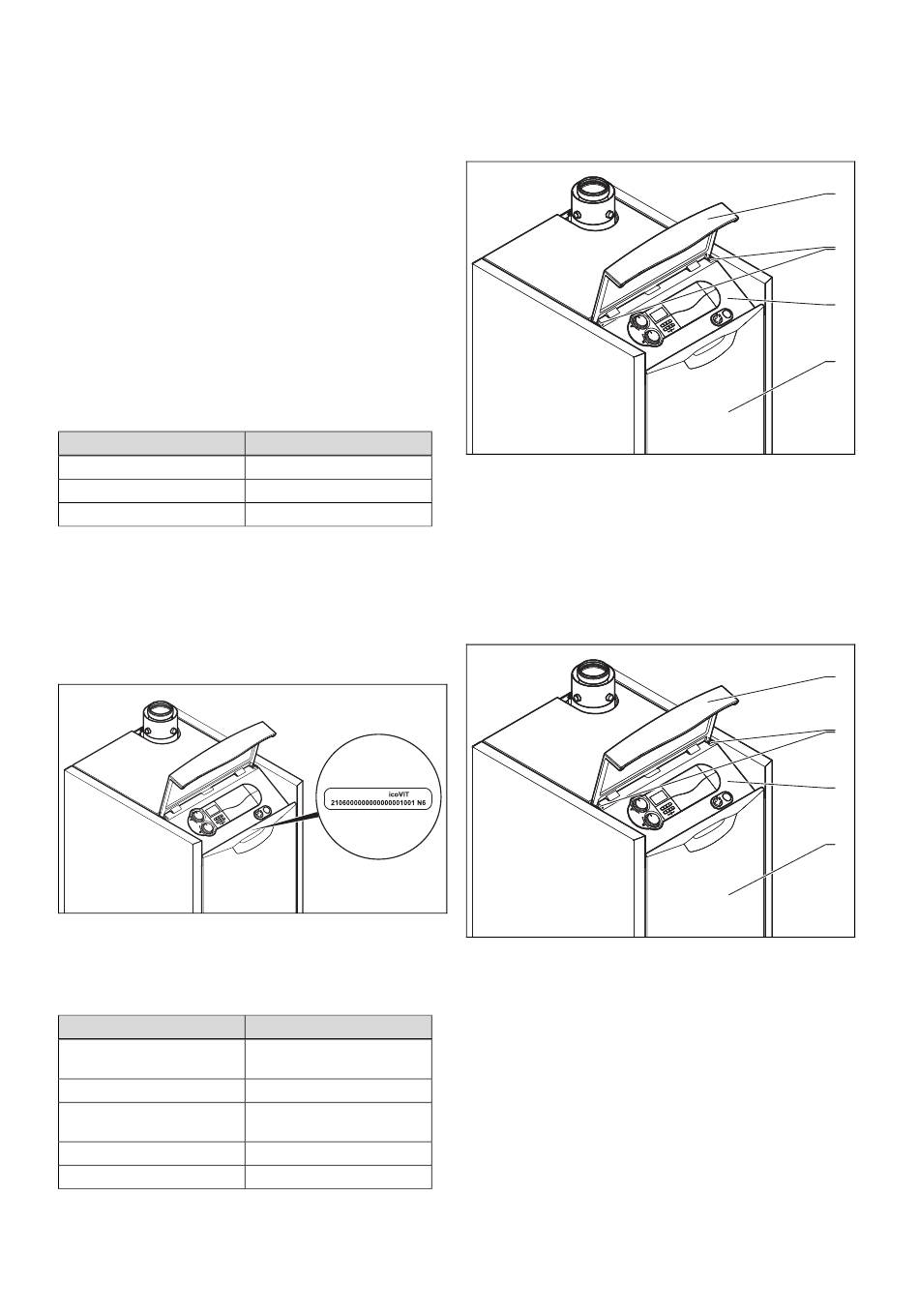 icoVIT
21060000000000000001001 N6