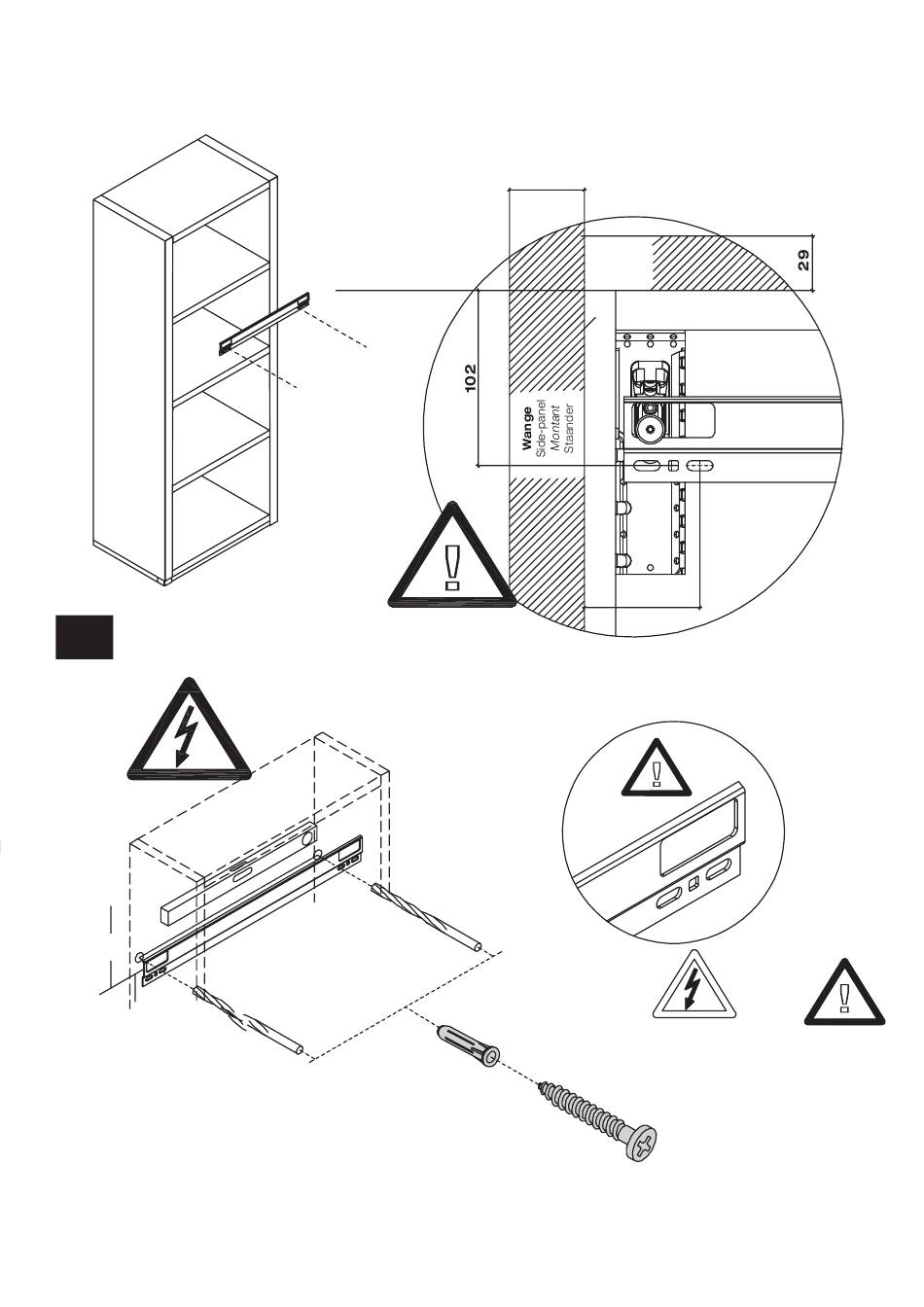 29

102

Wange
Side-panel
Montant
Staander