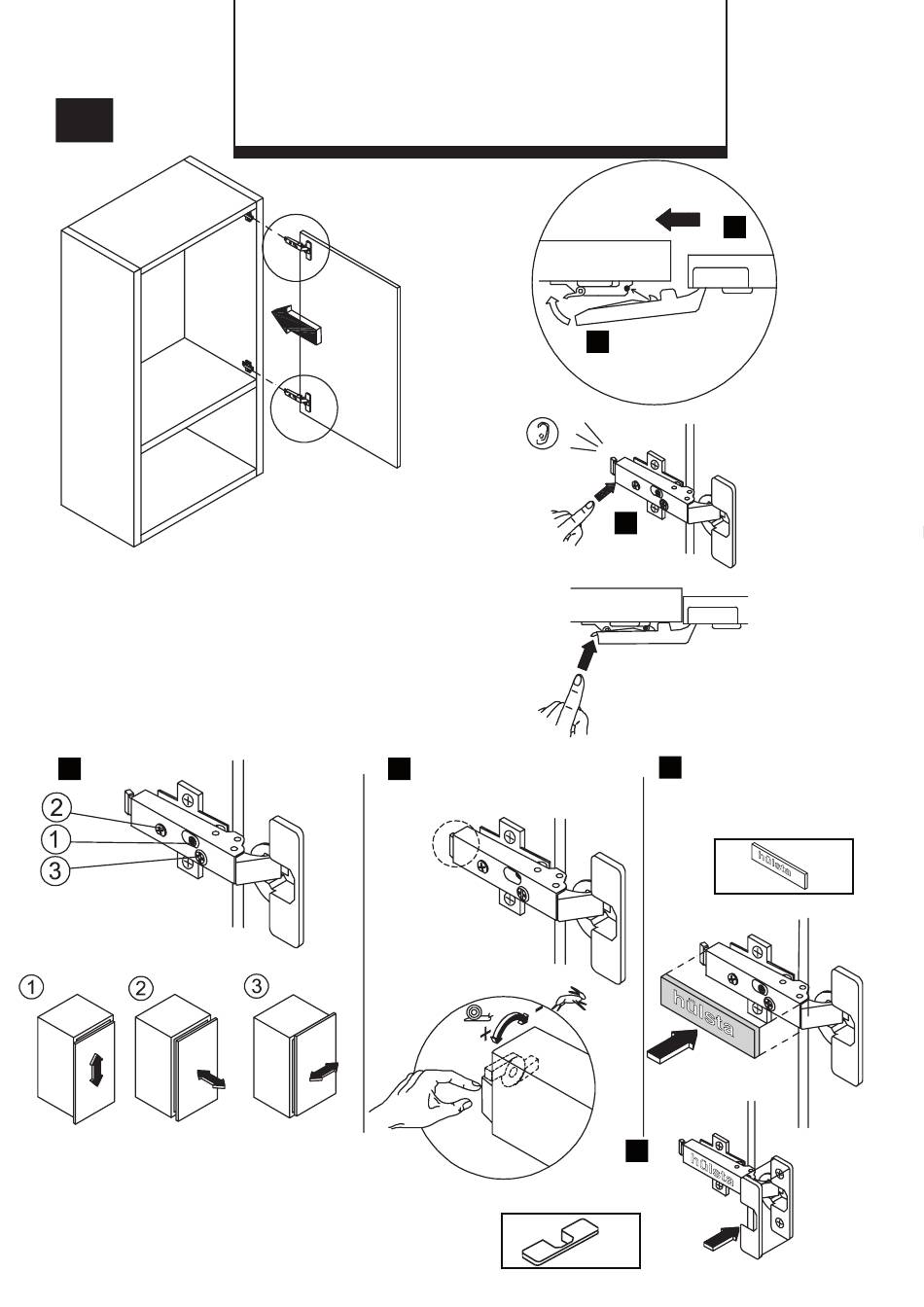 2
1
3
1
2
3
hülsta
hülsta
hülsta