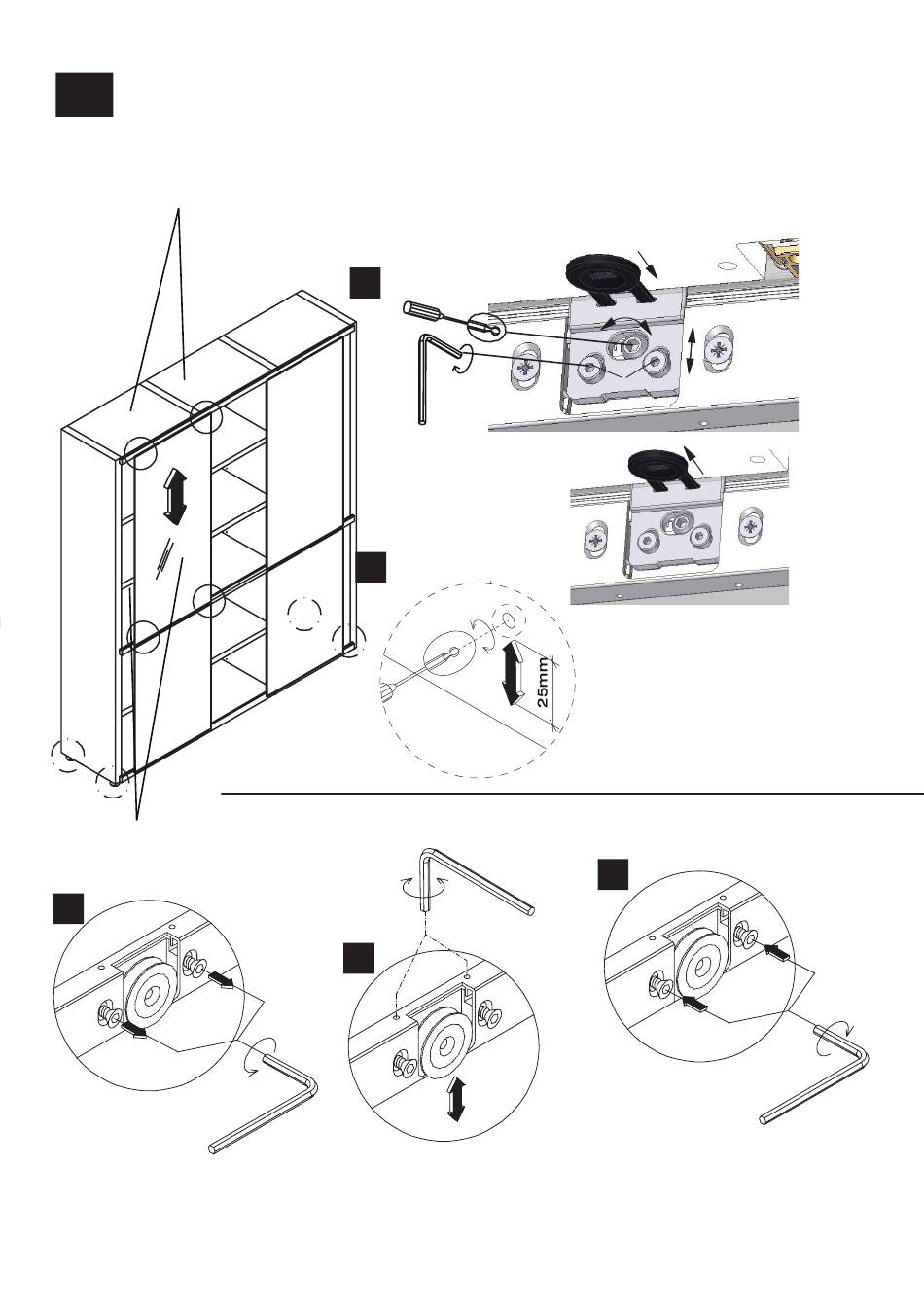 25mm