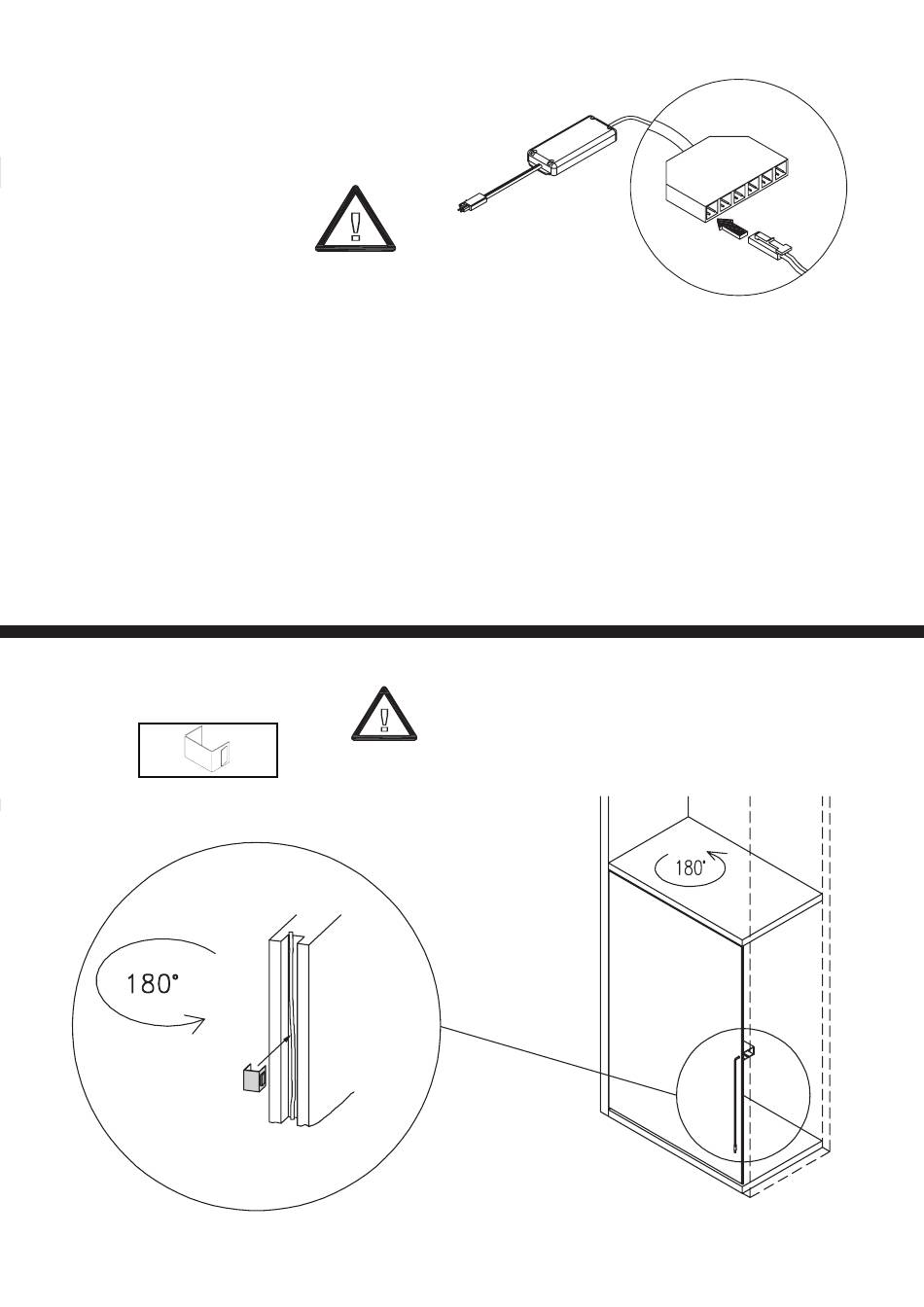 180°

180°