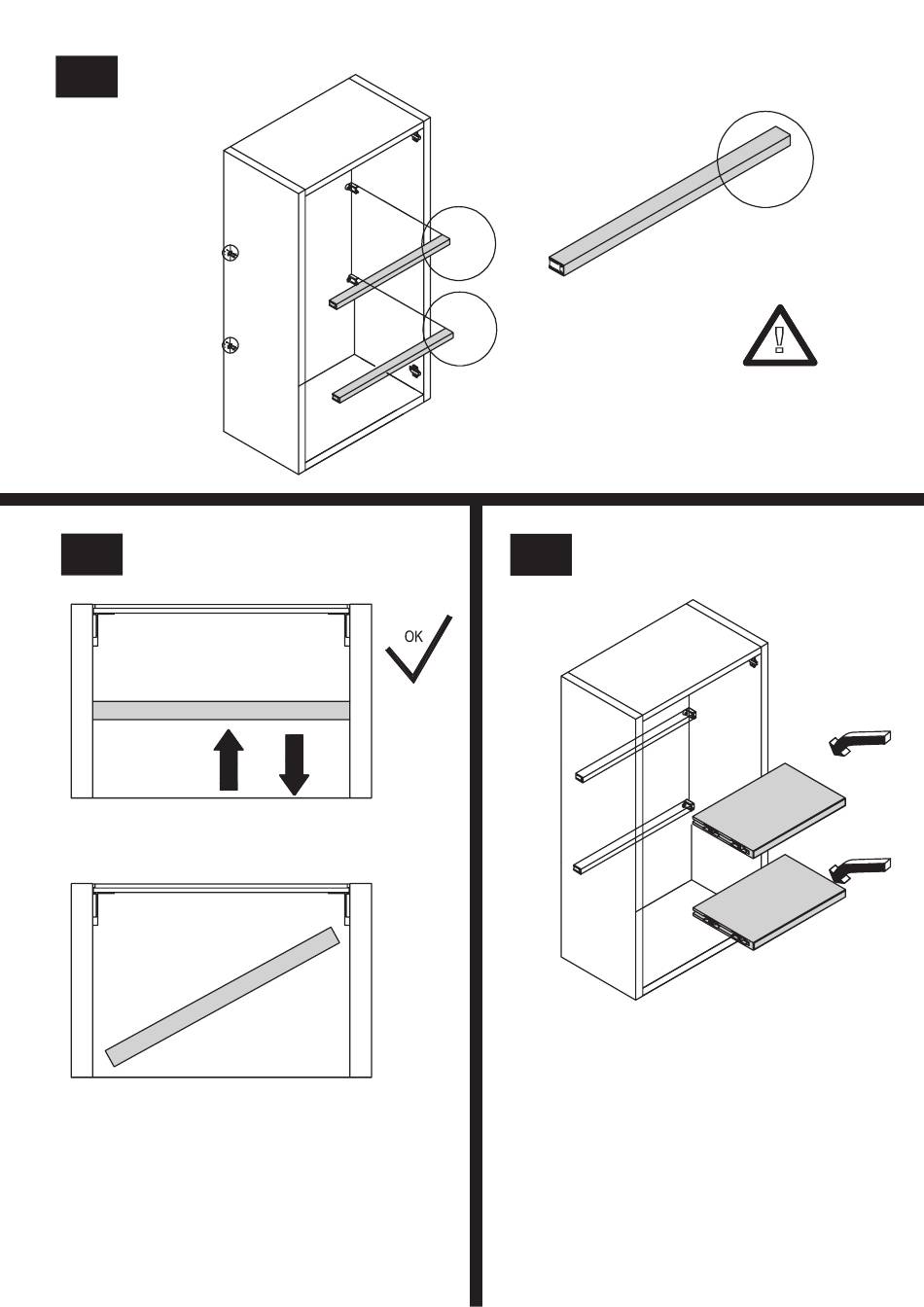 OK