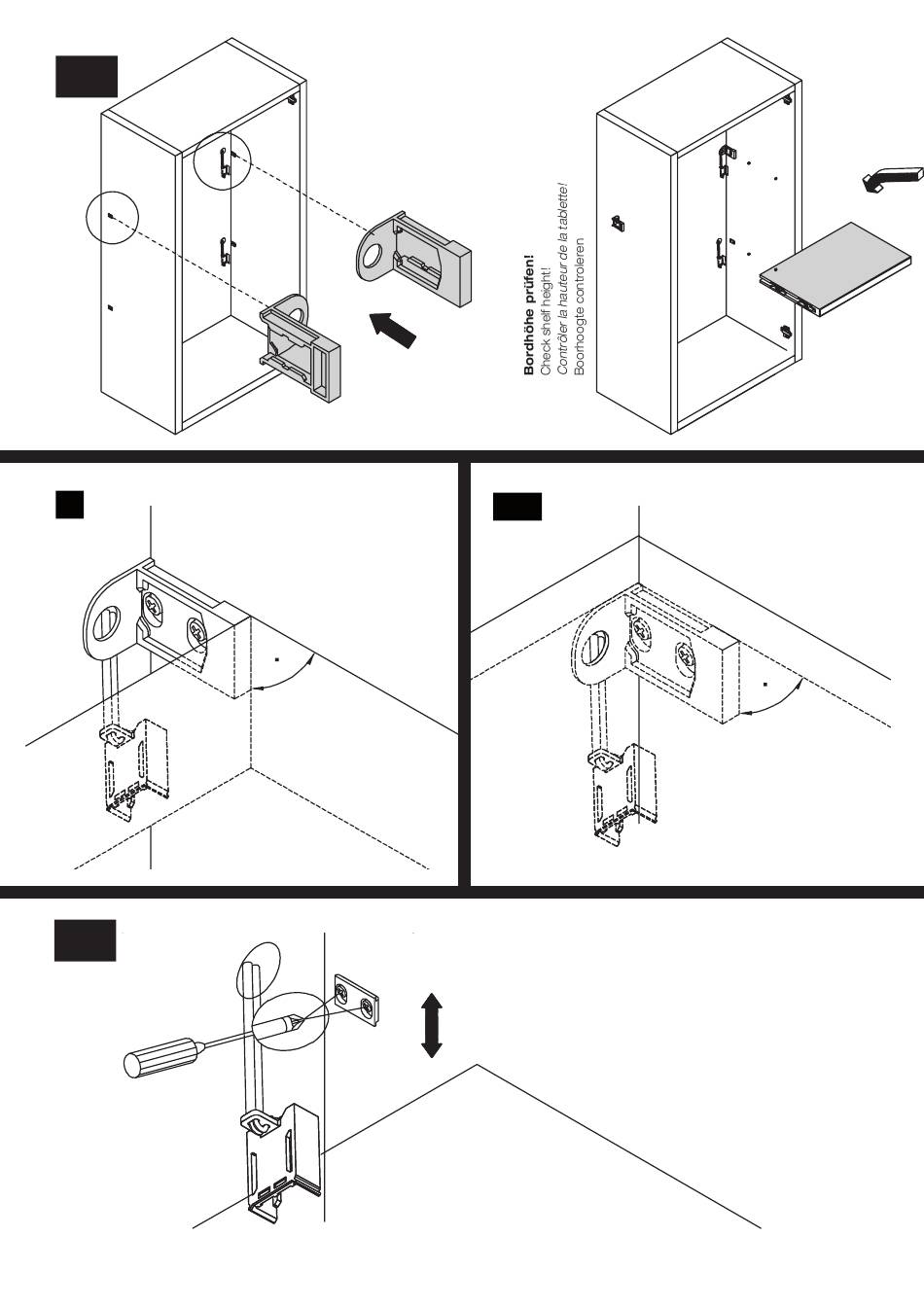 Bordhöhe prüfen!
Check shelf height!
Contrôler la hauteur de la tablette!
Boorhoogte controleren