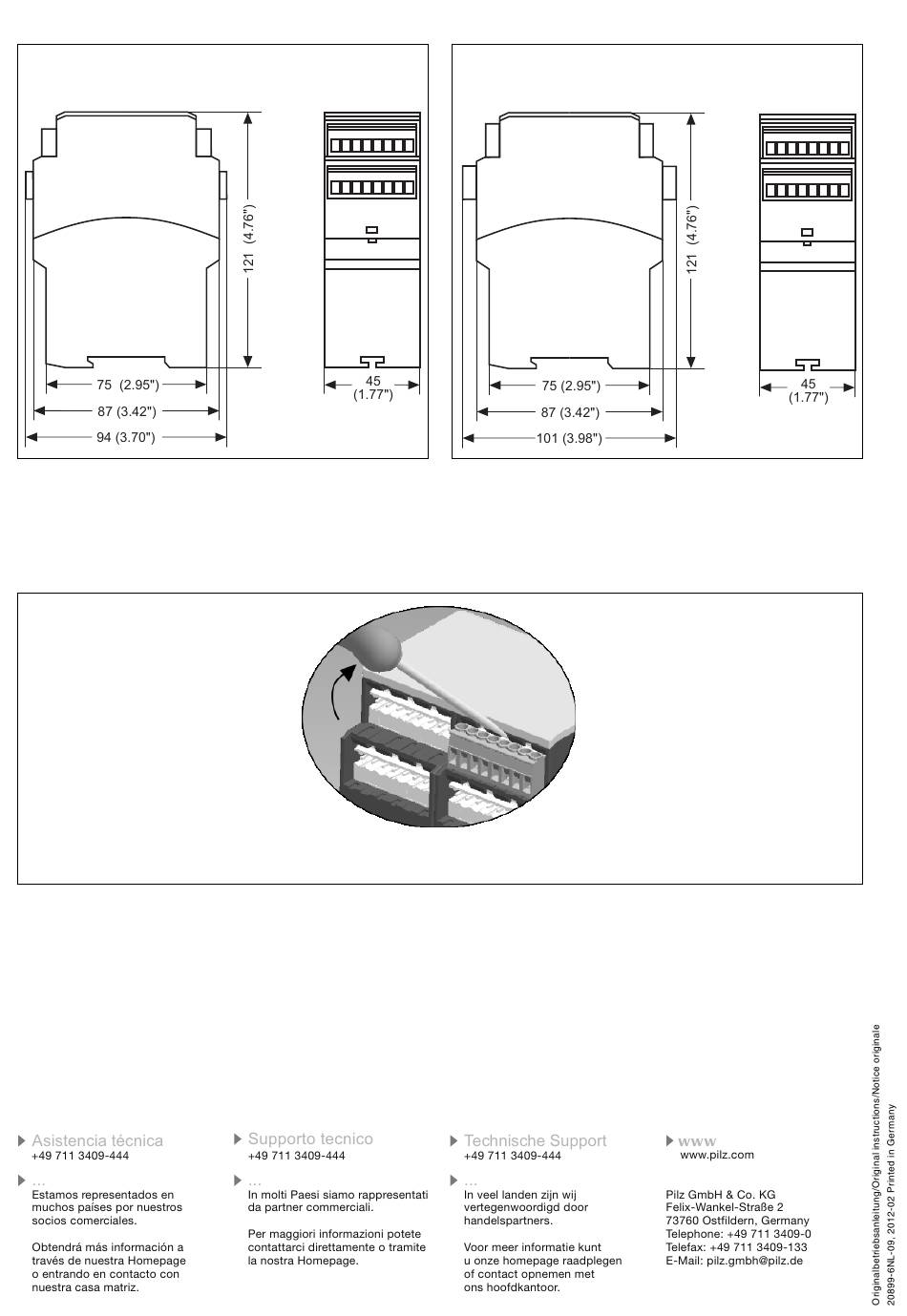 121 (4.76")

75 (2.95")

87 (3.42")

94 (3.70")

45
(1.77")

121 (4.76")

75 (2.95")

87 (3.42")

101 (3.98")

45
(1.77")

Asistencia técnica
+49 711 3409-444

...
Estamos representados en muchos países por nuestros socios comerciales.

Obtendrá más información a través de nuestra Homepage o entrando en contacto con nuestra casa matriz.

Supporto tecnico
+49 711 3409-444

...
In molti Paesi siamo rappresentati da partner commerciali.

Per maggiori informazioni potete contattarci direttamente o tramite la nostra Homepage.

Technische Support
+49 711 3409-444

...
In veel landen zijn wij vertegenwoordigd door handelspartners.

Voor meer informatie kunt u onze homepage raadplegen of contact opnemen met ons hoofdkantoor.

www
www.pilz.com

Pilz GmbH & Co. KG
Felix-Wankel-Straße 2
73760 Ostfildern, Germany
Telephone: +49 711 3409-0
Telefax: +49 711 3409-133
E-Mail: pilz.gmbh@pilz.de

Originalbetriebsanleitung/Original instructions/Notice originale
20899-6NL-09, 2012-02 Printed in Germany