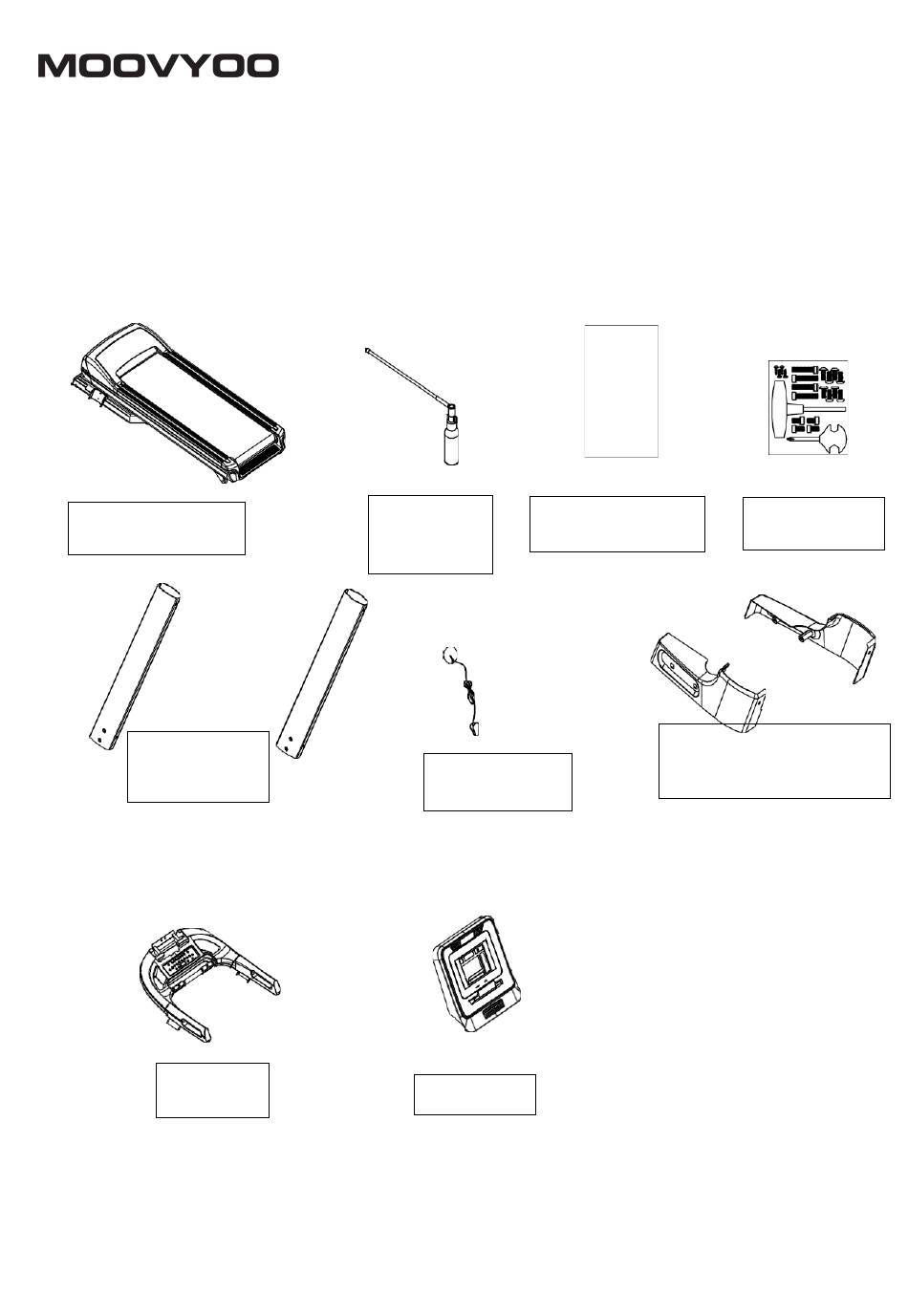 MOOVYOO