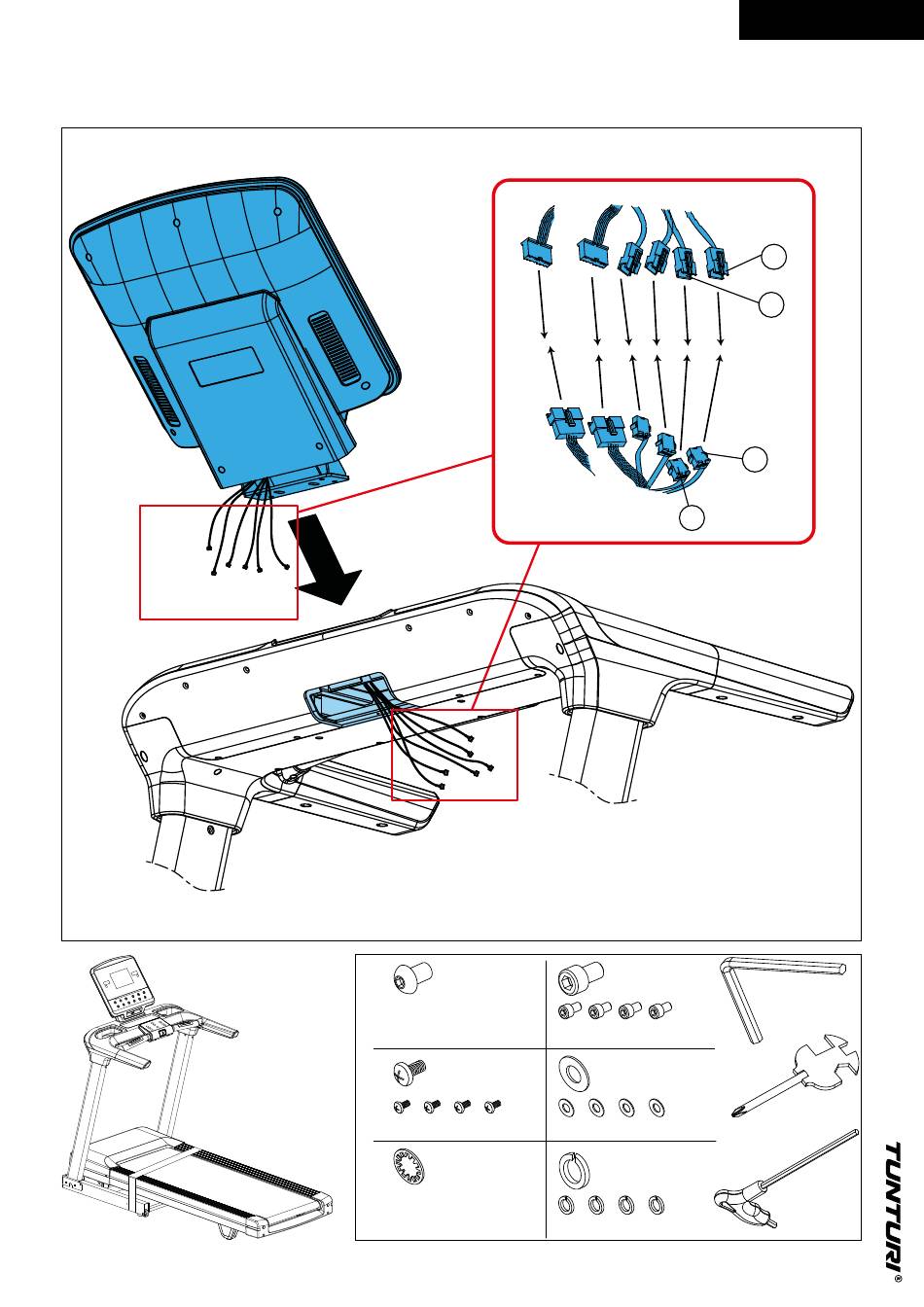 TUNTURI®