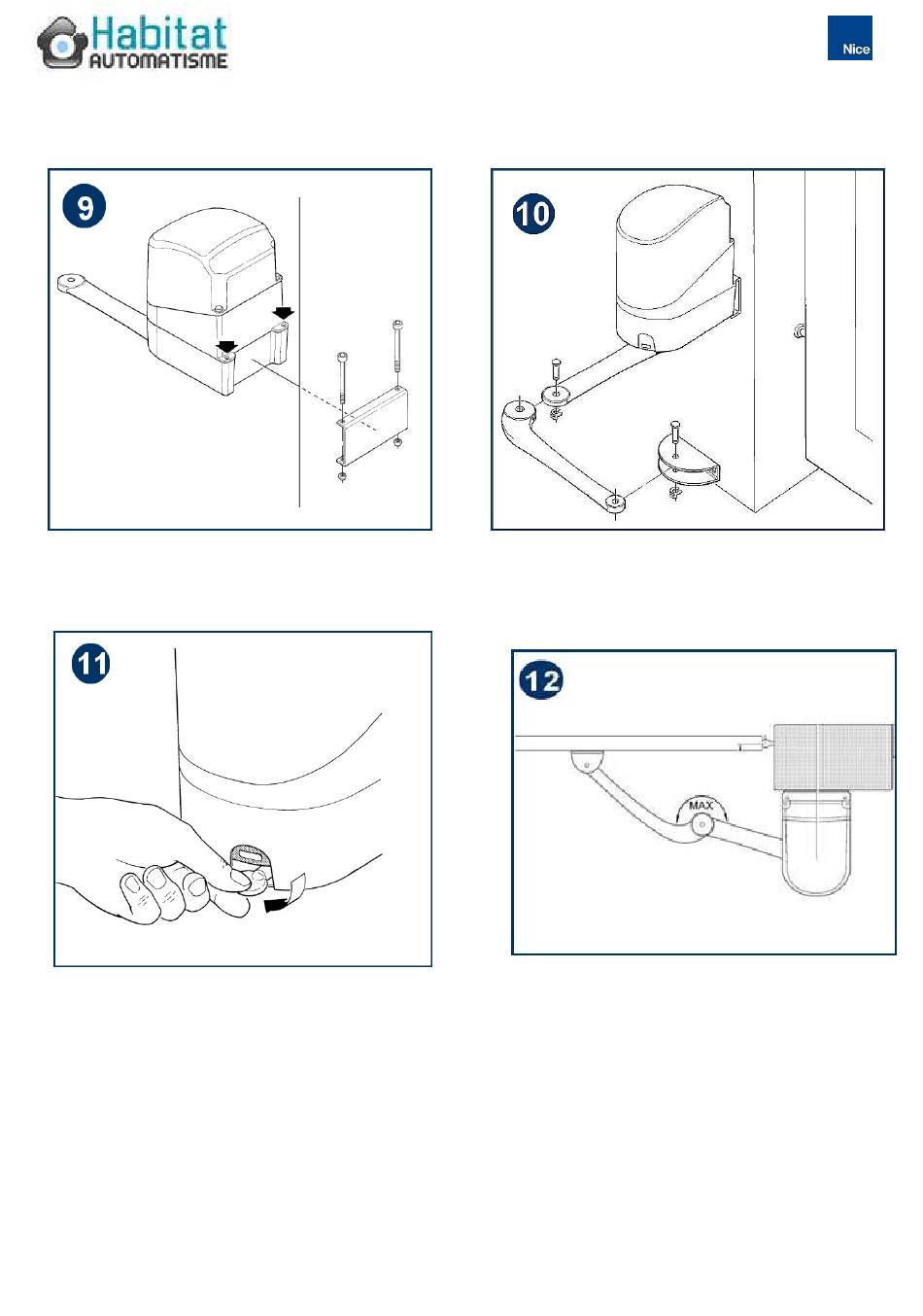 Habitat AUTOMATISME

Nice

9

10

11

12

MAX