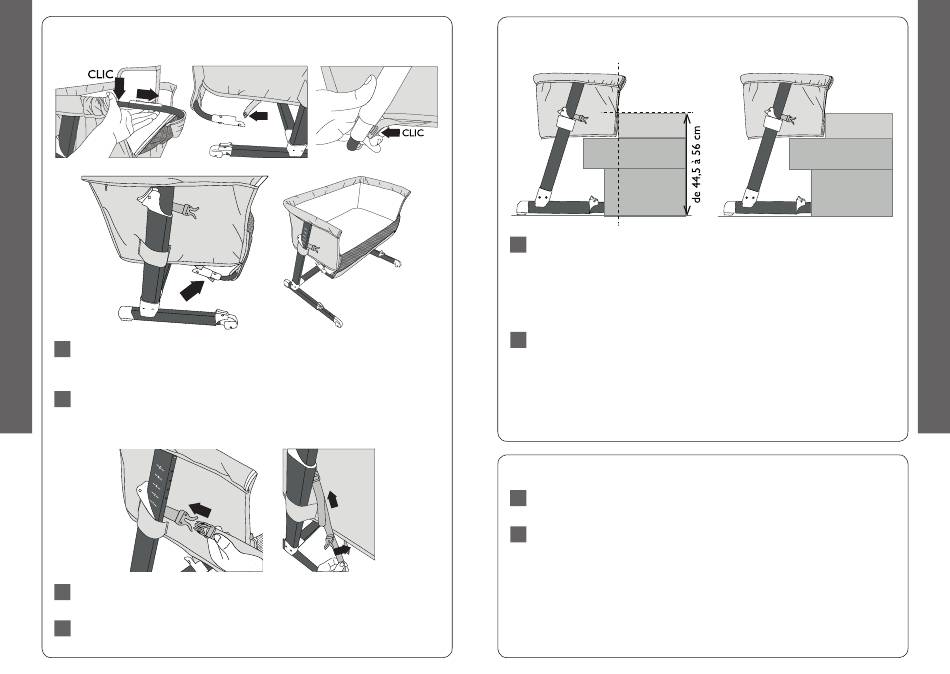 CLIC

CLIC

de 44,5 à 56 cm