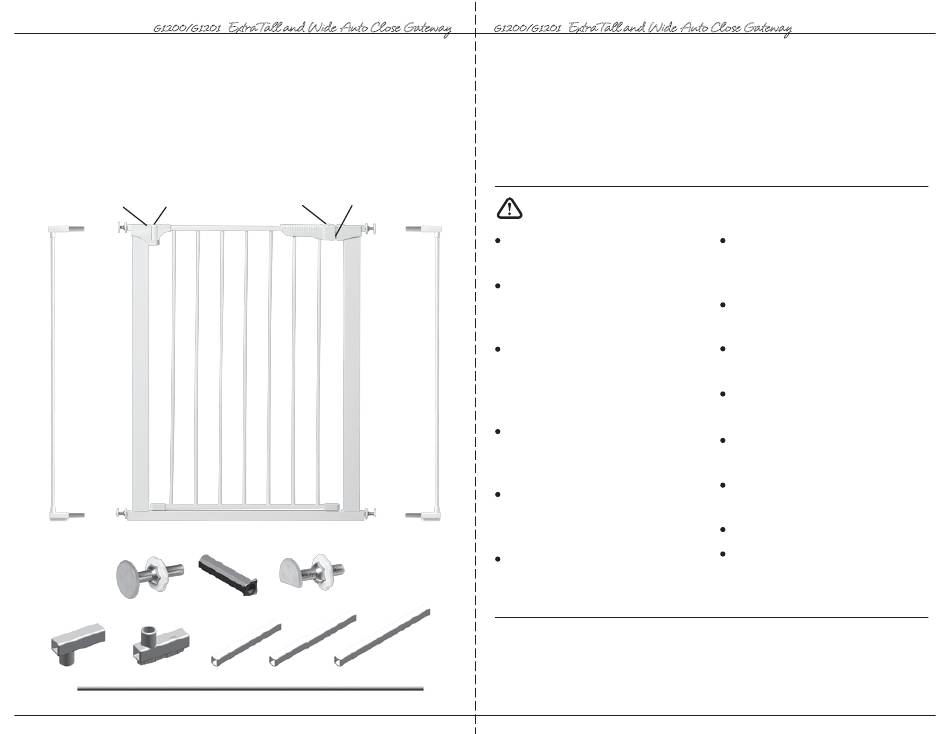 G1200/G1201 Extra Tall and Wide Auto Close Gateway

G1200/G1201 Extra Tall and Wide Auto Close Gateway