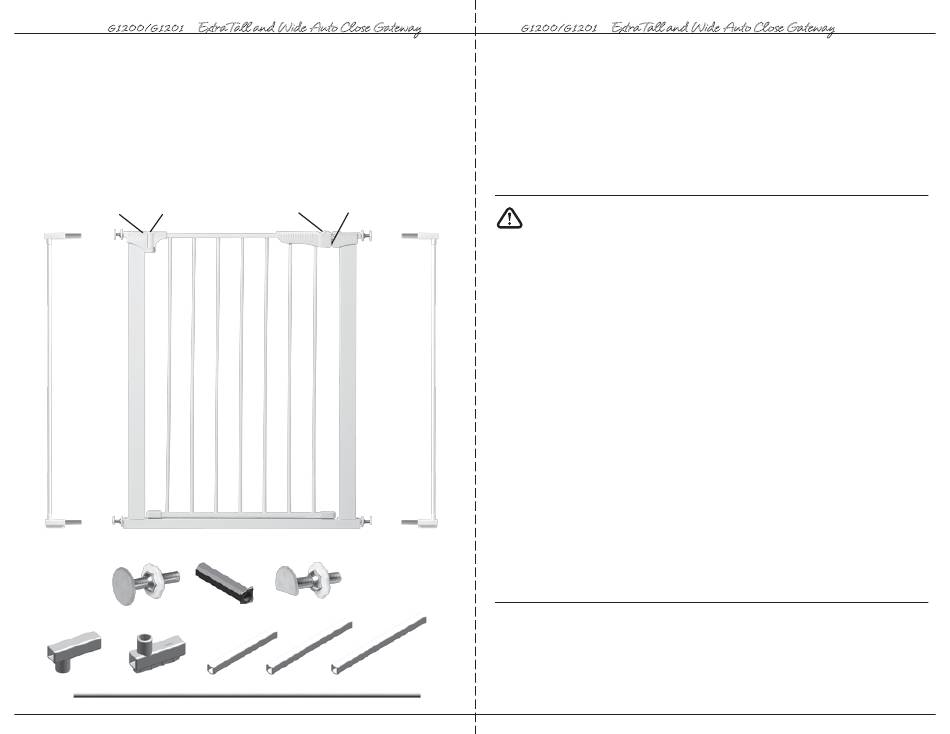 G1200/G1201 Extra Tall and Wide Auto Close Gateway

G1200/G1201 Extra Tall and Wide Auto Close Gateway