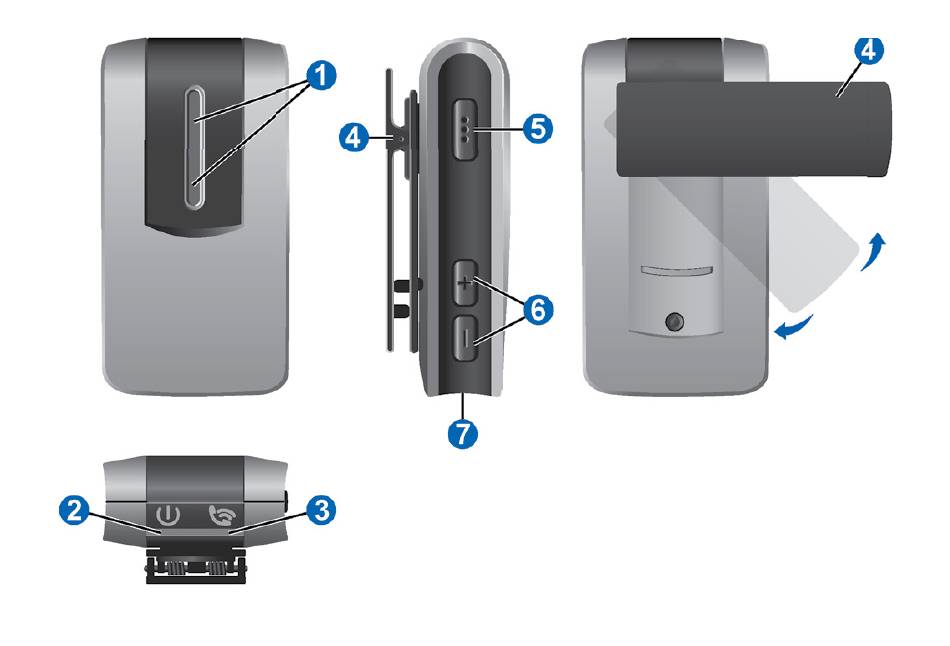 1
4
5
4
6
7
2
3