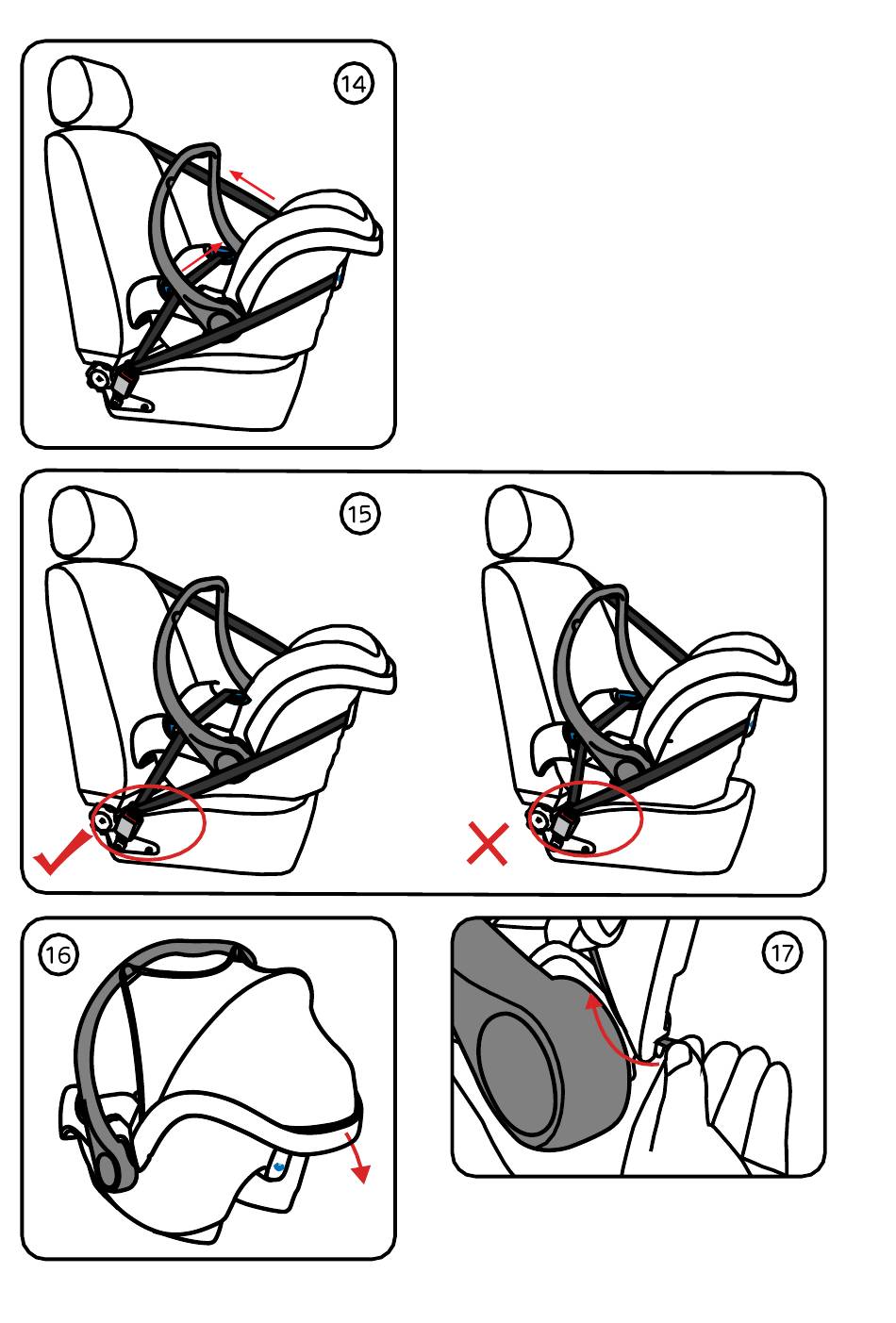 14

15

16

17