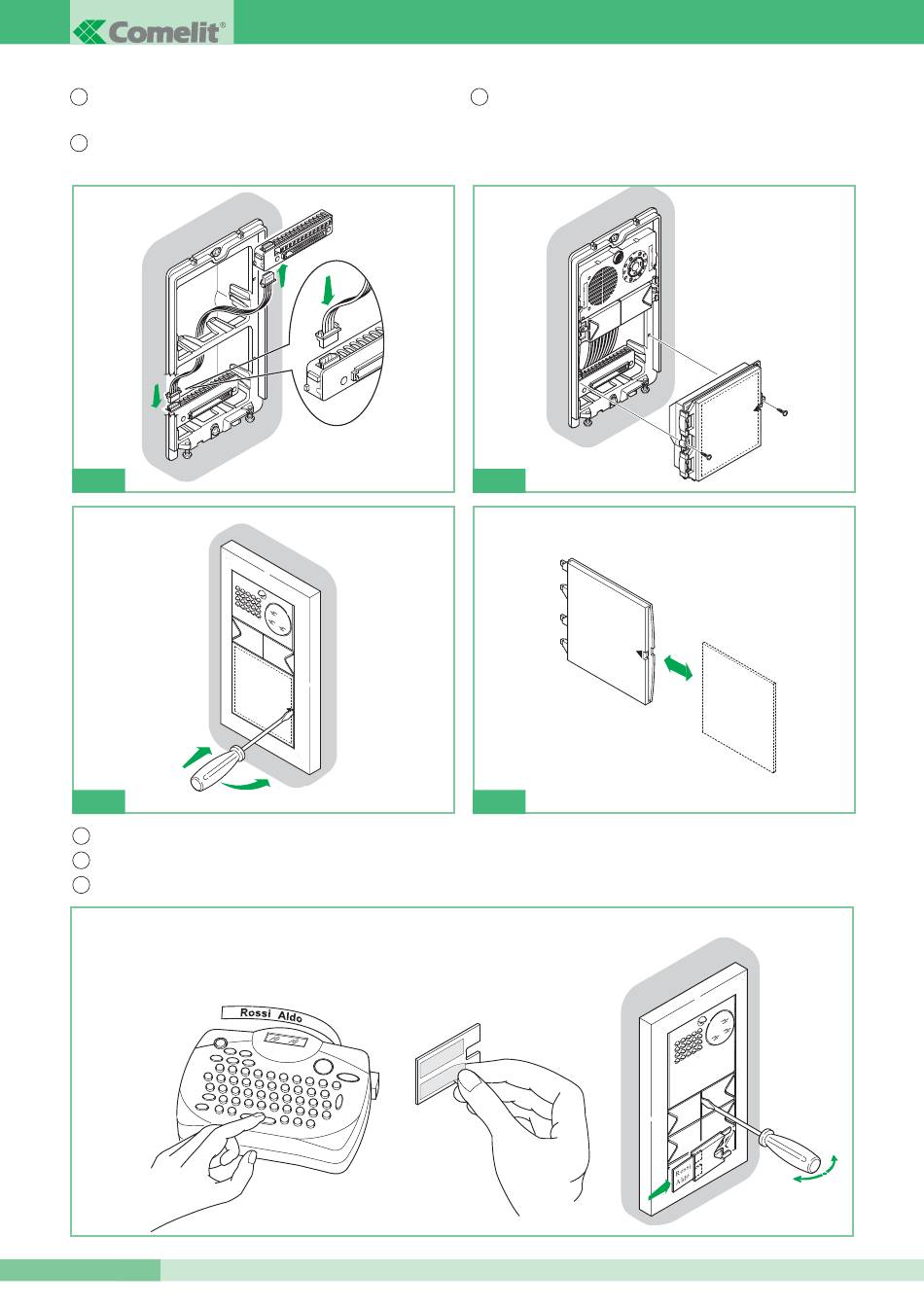 Comelit®

Rossi Aldo

Rossi
Aldo