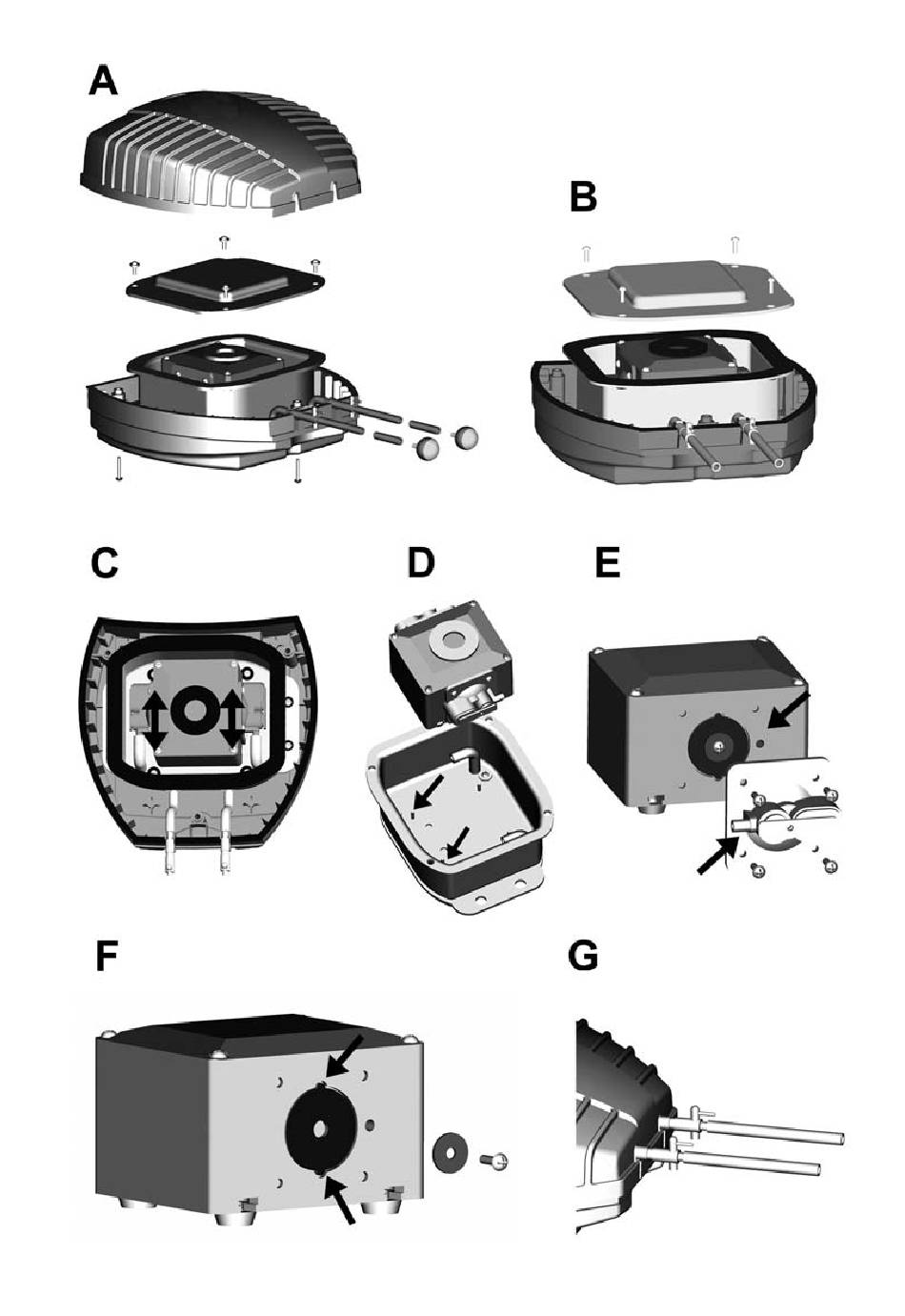 A

B

C

D

E

F

G