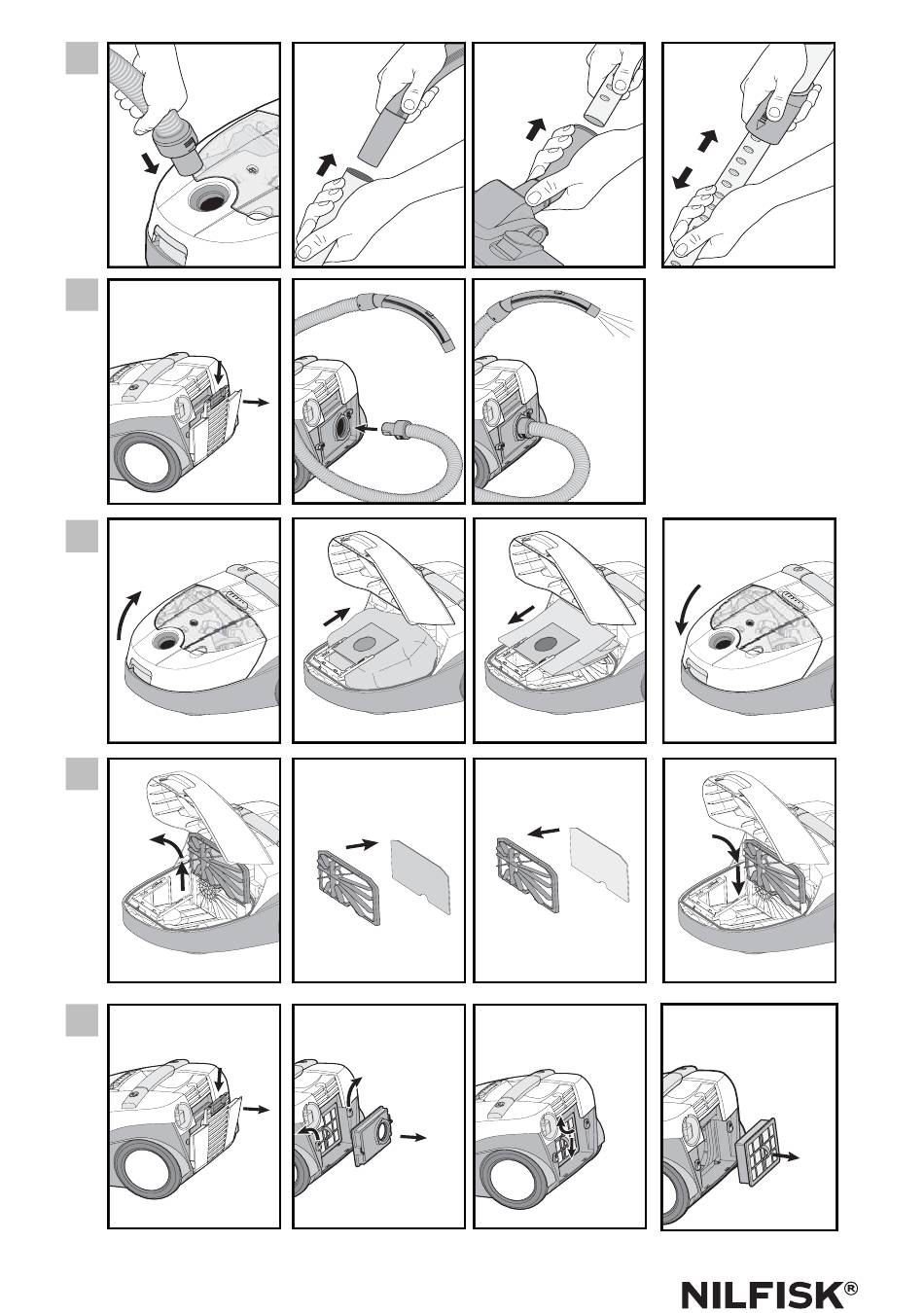 NILFISK®