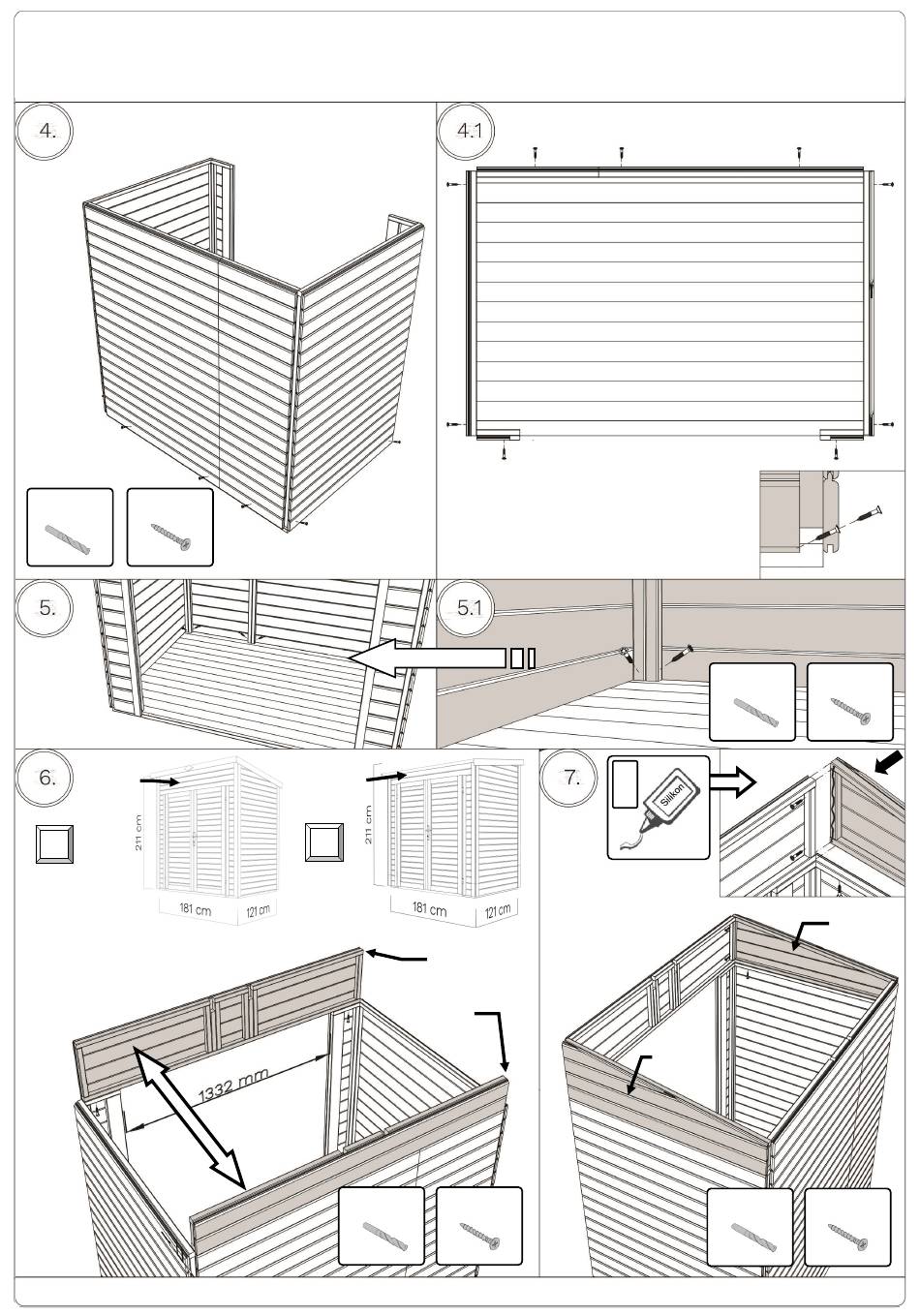 4.

4.1

5.

5.1

6.

211 cm

181 cm

121 cm

211 cm

181 cm

121 cm

1332 mm

7.

Silikon