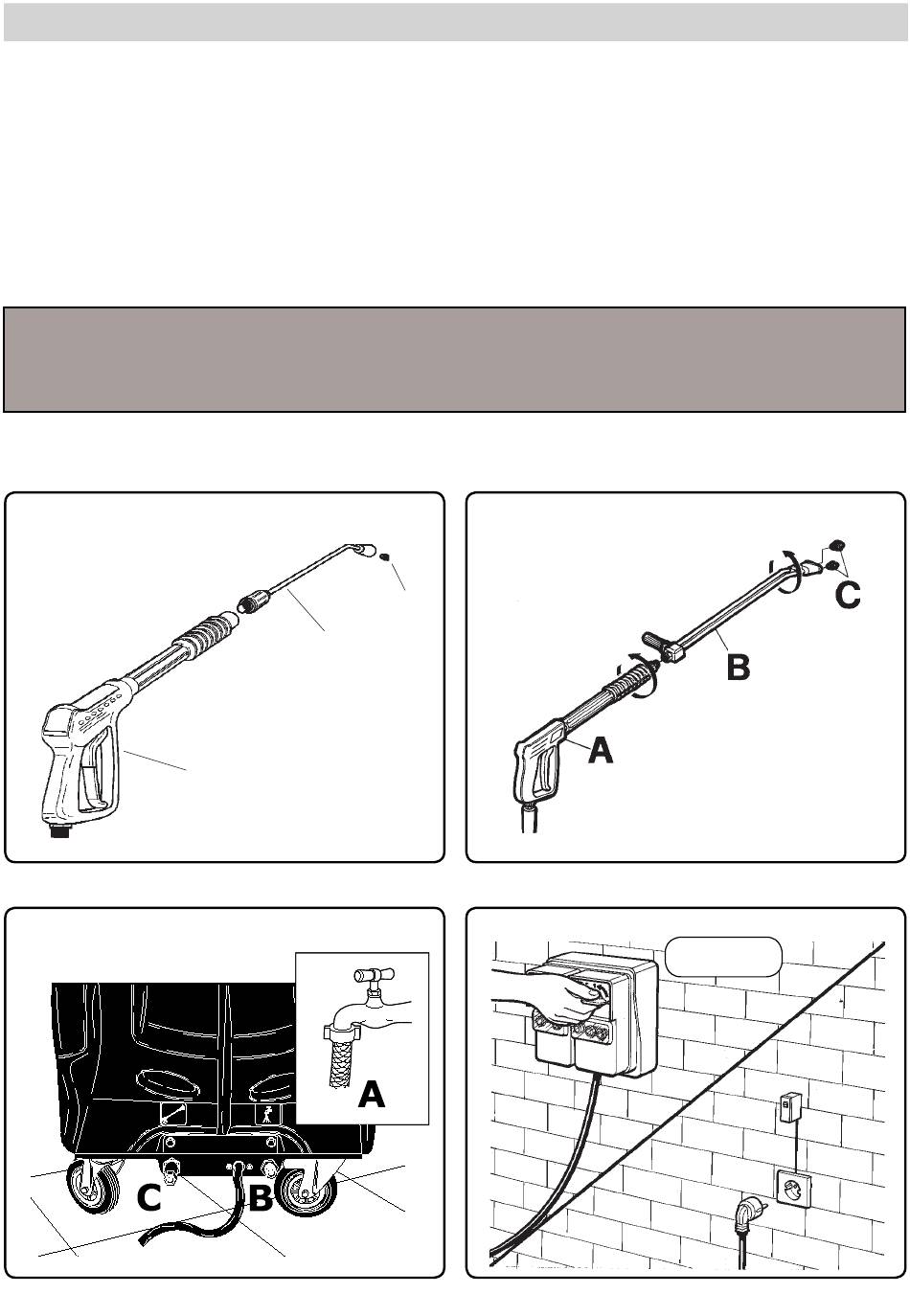 C

B

A

A

C

B