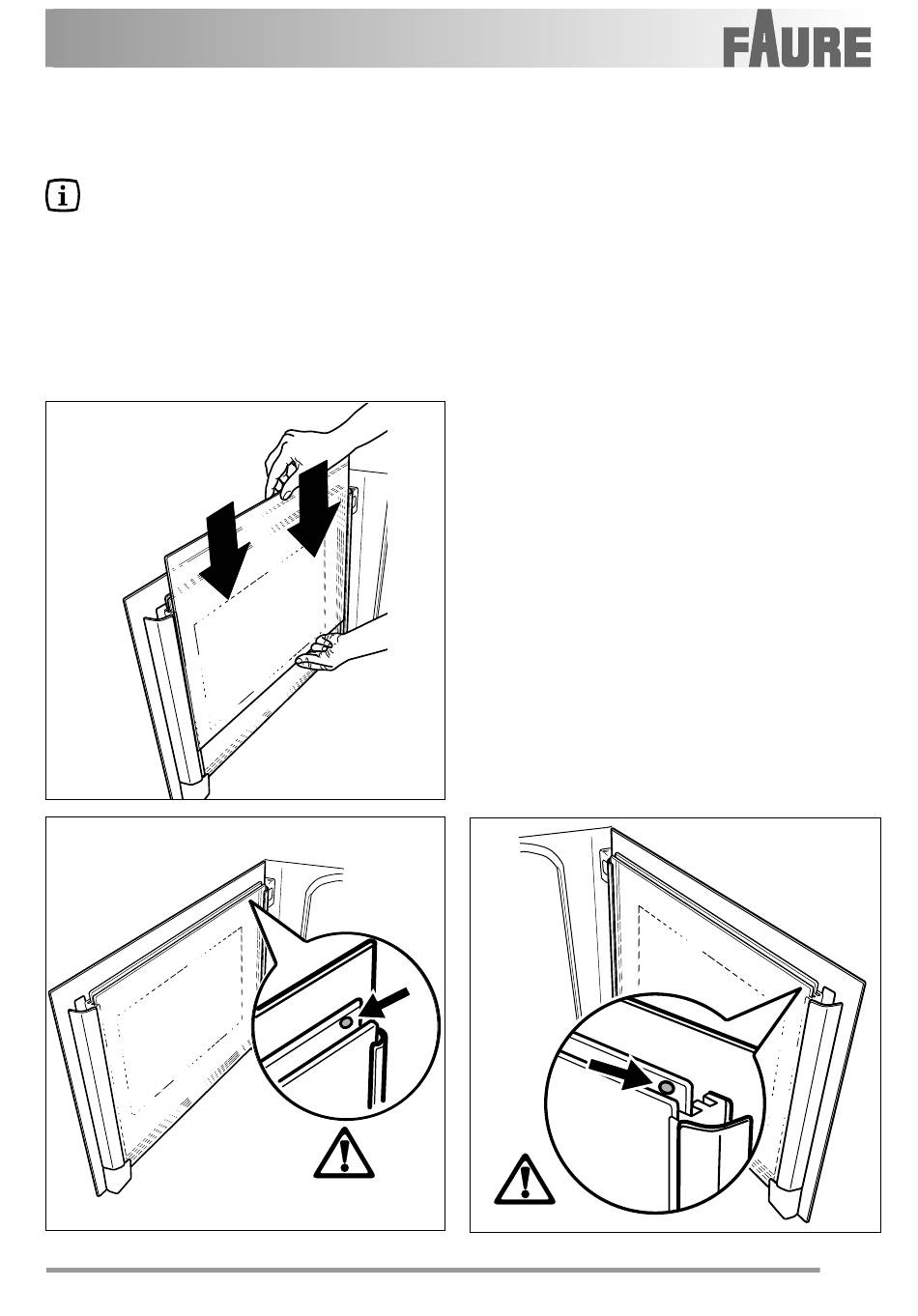 FAURE