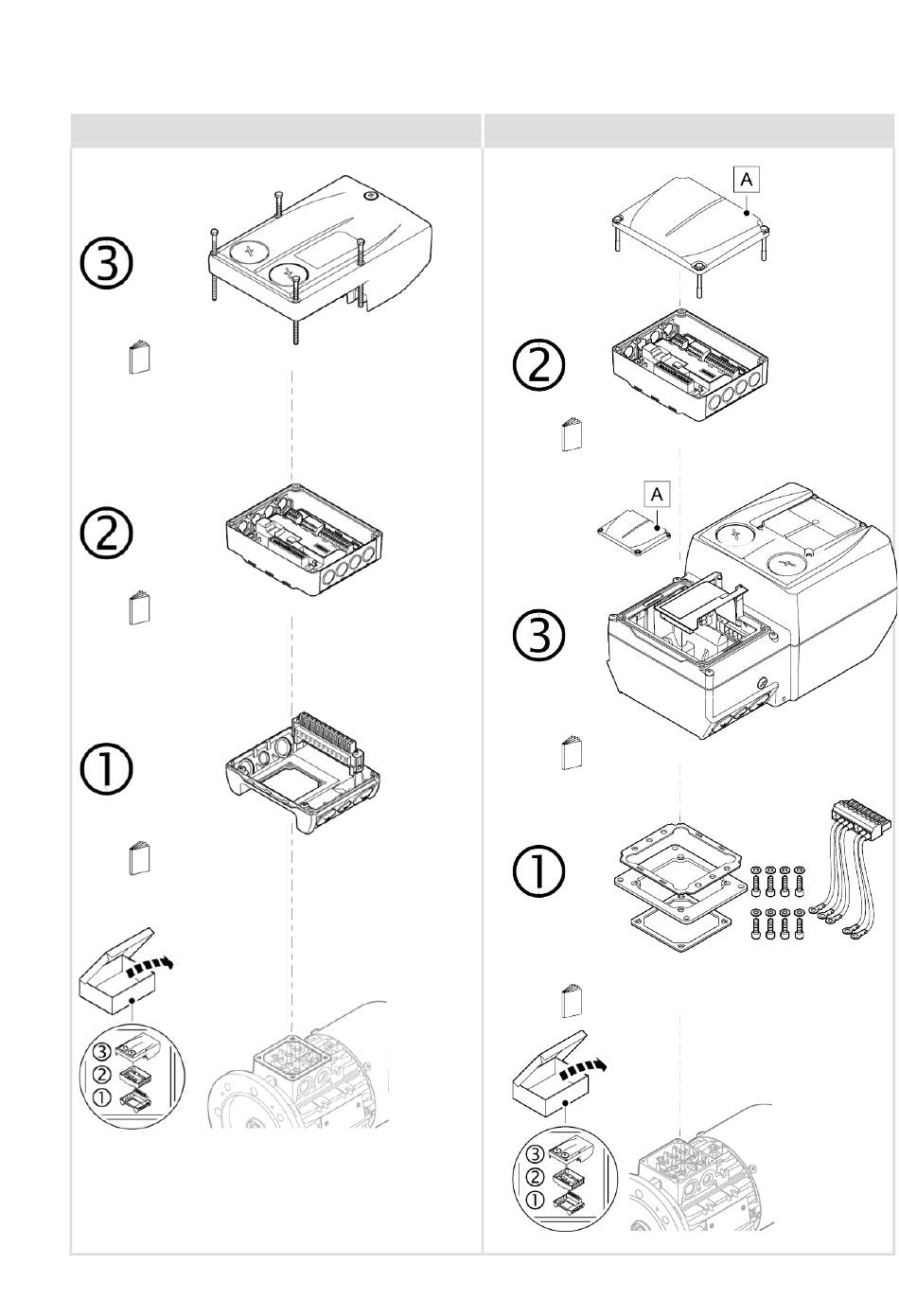 ③

②

①

③
②
①

A

②

A

③

①

③
②
①